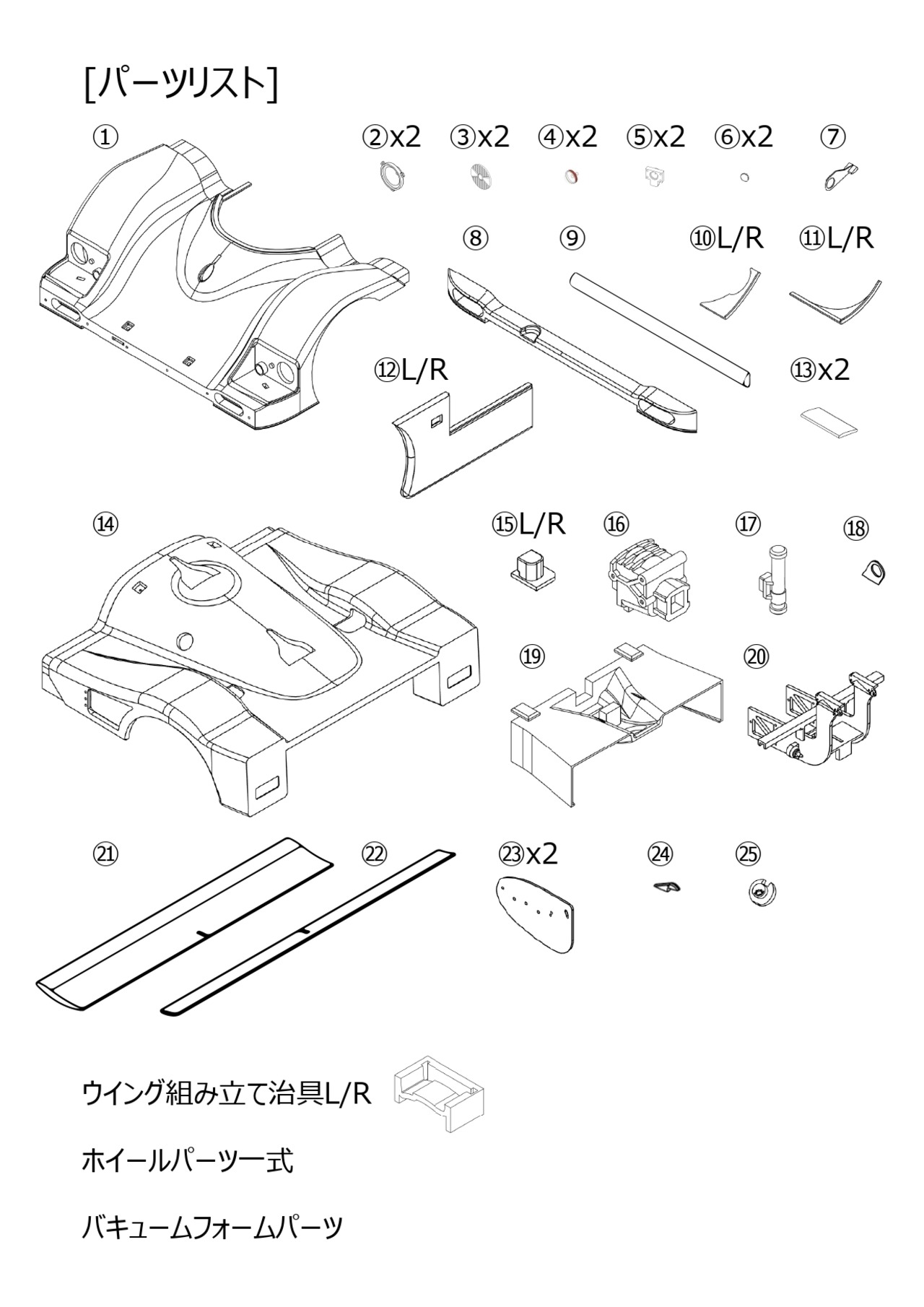 [パーツリスト]

①

②x2 ③x2 ④x2 ⑤x2 ⑥x2 ⑦

⑧ ⑨ ⑩L/R ⑪L/R

⑫L/R ⑬x2

⑭

⑮L/R ⑯ ⑰ ⑱

⑲ ⑳

㉑ ㉒ ㉓x2 ㉔ ㉕

ウイング組み立て治具L/R

ホイールパーツ一式

バキュームフォームパーツ