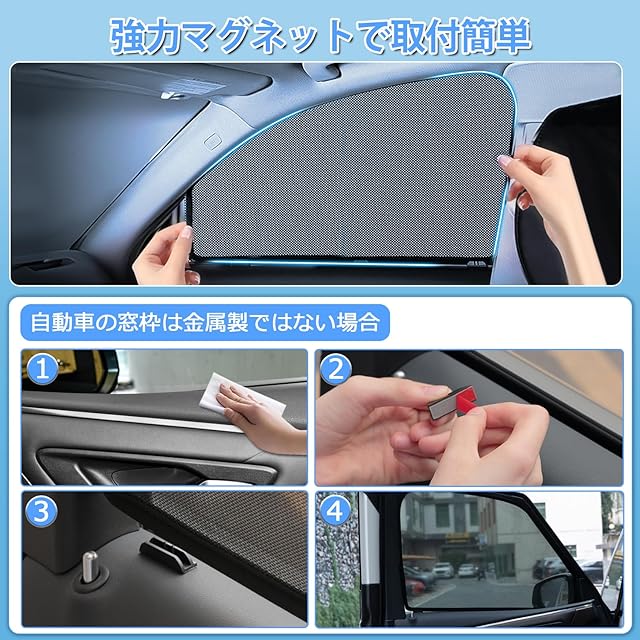 強力マグネットで取付簡単

自動車の窓枠は金属製ではない場合

1

2

3

4