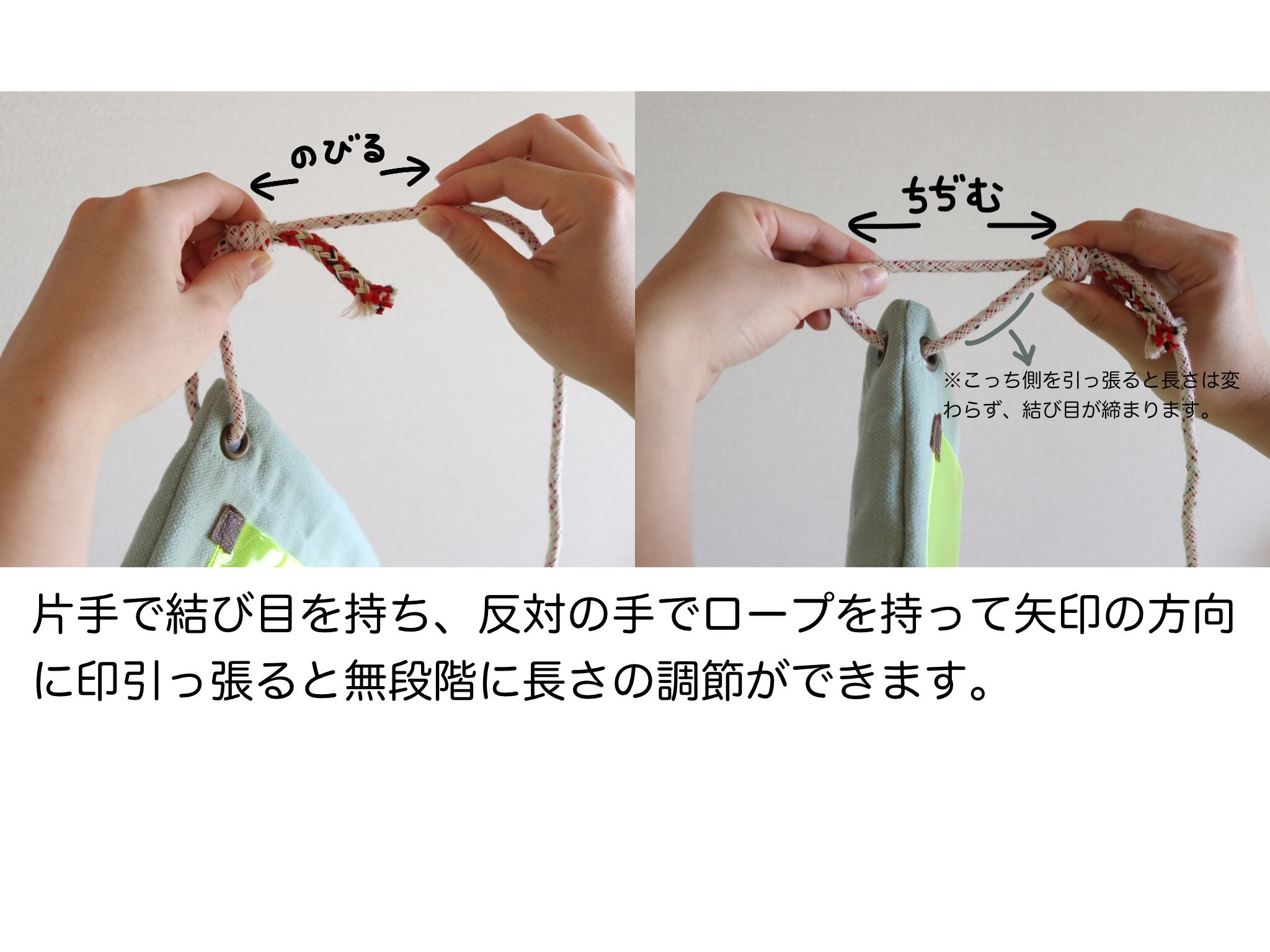 のびる

ちぢむ

※こっち側を引っ張ると長さは変わらず、結び目が締まります。

片手で結び目を持ち、反対の手でロープを持って矢印の方向に印引っ張ると無段階に長さの調節ができます。