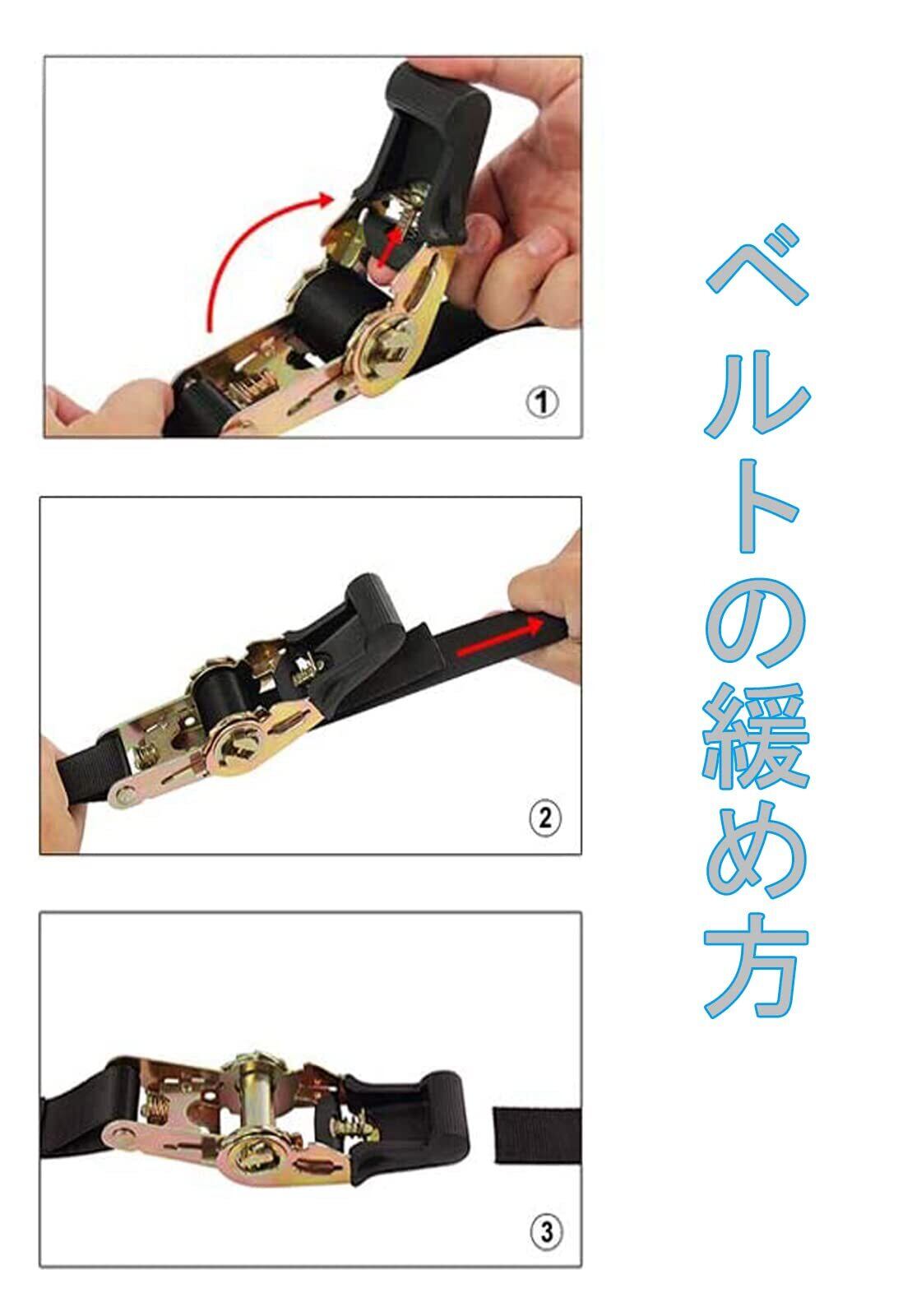 ①

②

③

ベルトの緩め方