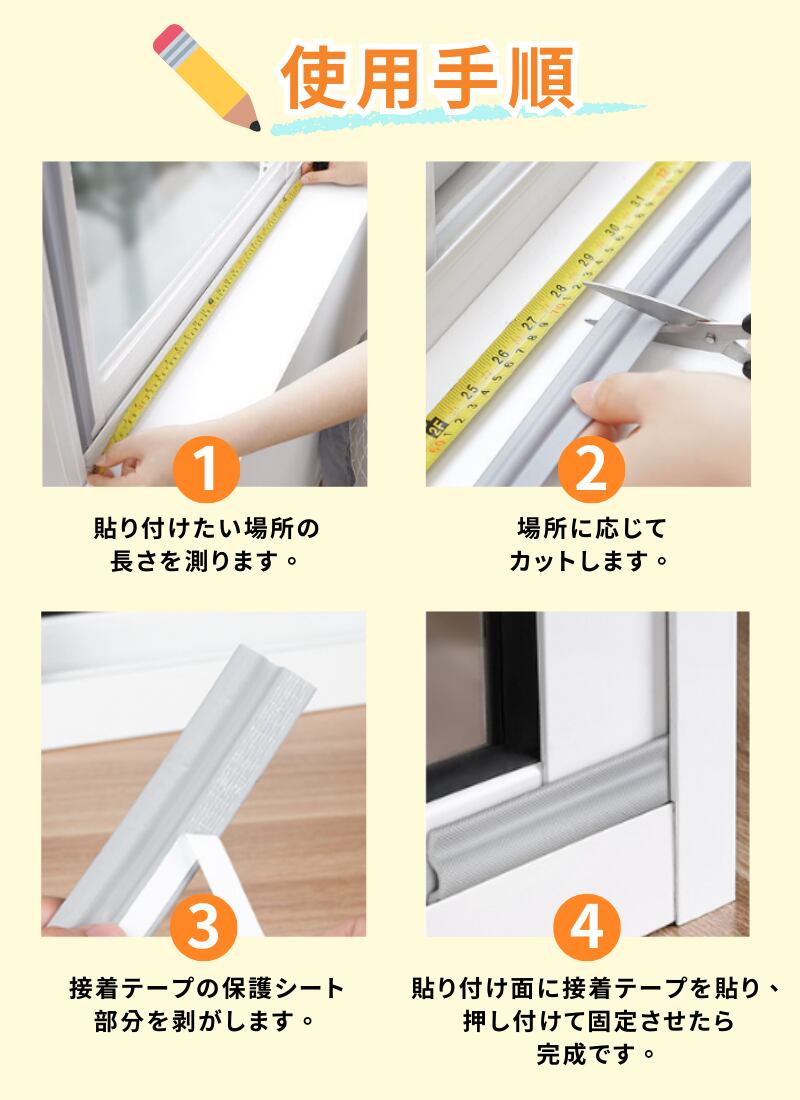 使用手順

1

貼り付けたい場所の長さを測ります。

2

場所に応じてカットします。

3

接着テープの保護シート部分を剥がします。

4

貼り付け面に接着テープを貼り、押し付けて固定させたら完成です。