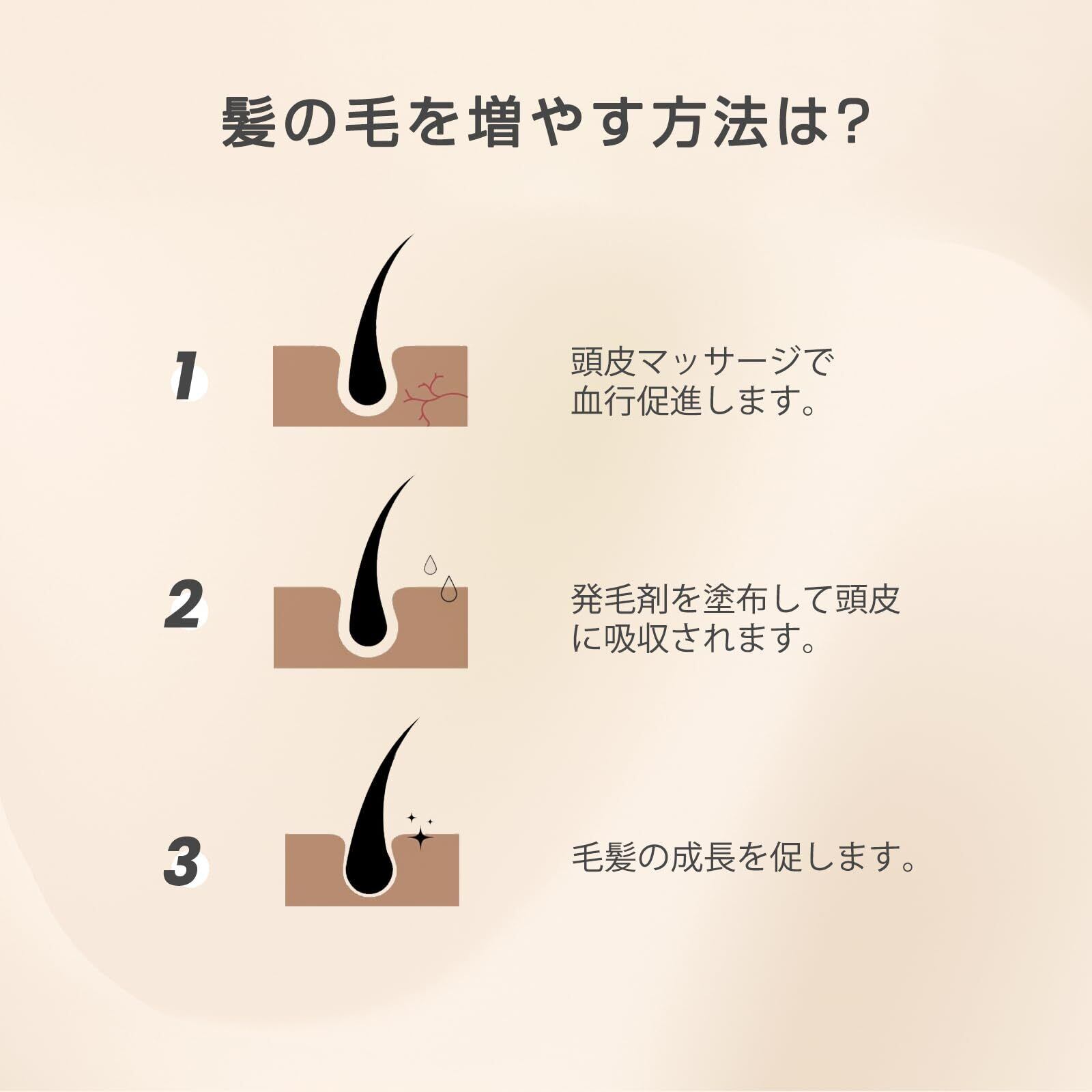 髪の毛を増やす方法は?

1

頭皮マッサージで血行促進します。

2

発毛剤を塗布して頭皮に吸収されます。

3

毛髪の成長を促します。