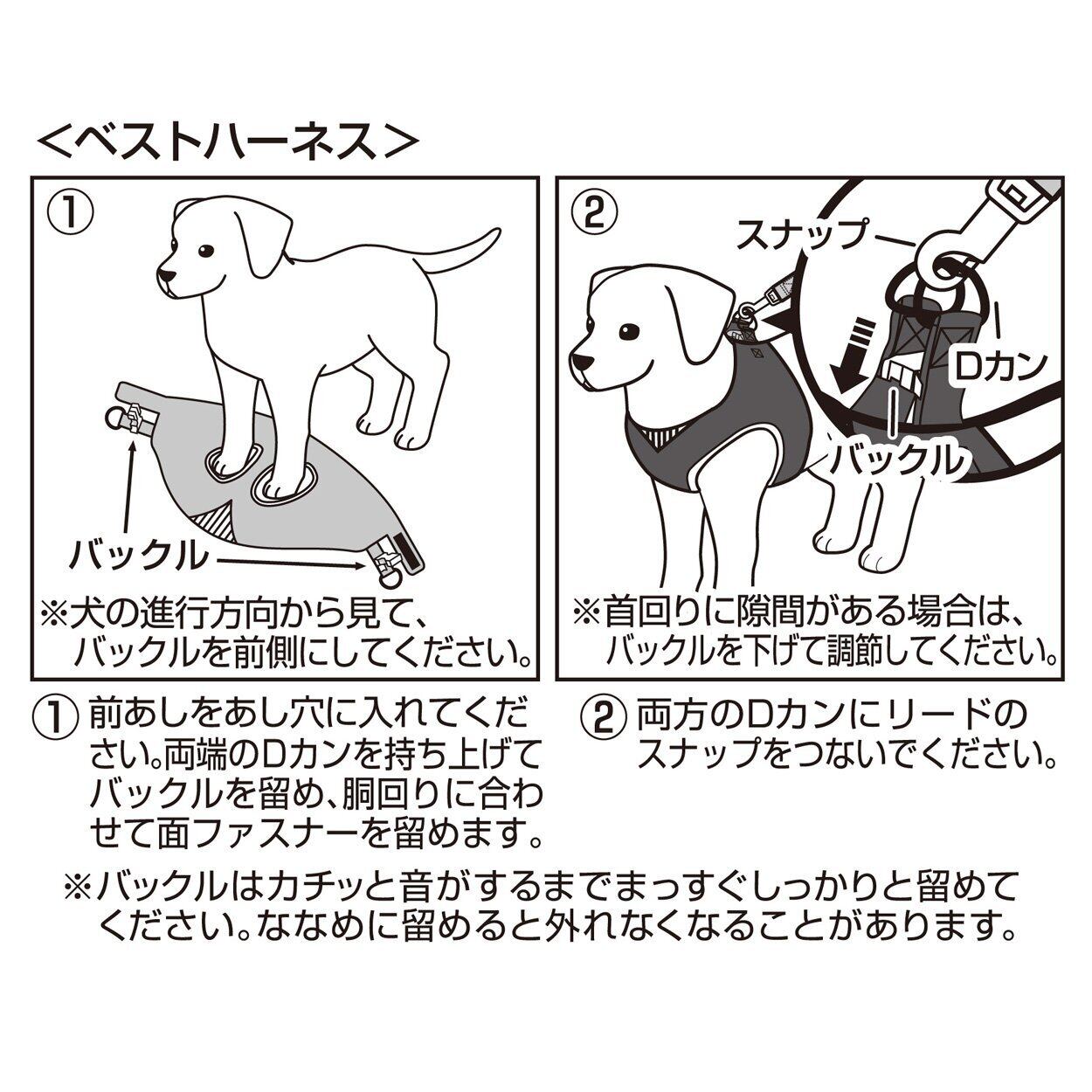 <ベストハーネス>

①

バックル

※犬の進行方向から見て、バックルを前側にしてください。

②

スナップ

Dカン

バックル

※首回りに隙間がある場合は、バックルを下げて調節してください。

① 前あしをあし穴に入れてください。両端のDカンを持ち上げてバックルを留め、胴回りに合わせて面ファスナーを留めます。

② 両方のDカンにリードのスナップをつないでください。

※バックルはカチッと音がするまでまっすぐしっかりと留めてください。ななめに留めると外れなくなることがあります。