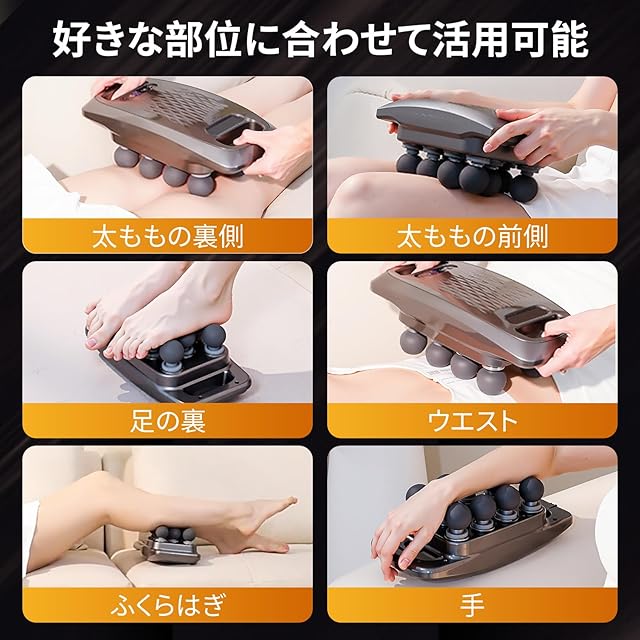 好きな部位に合わせて活用可能

太ももの裏側

太ももの前側

足の裏

ウエスト

ふくらはぎ

手