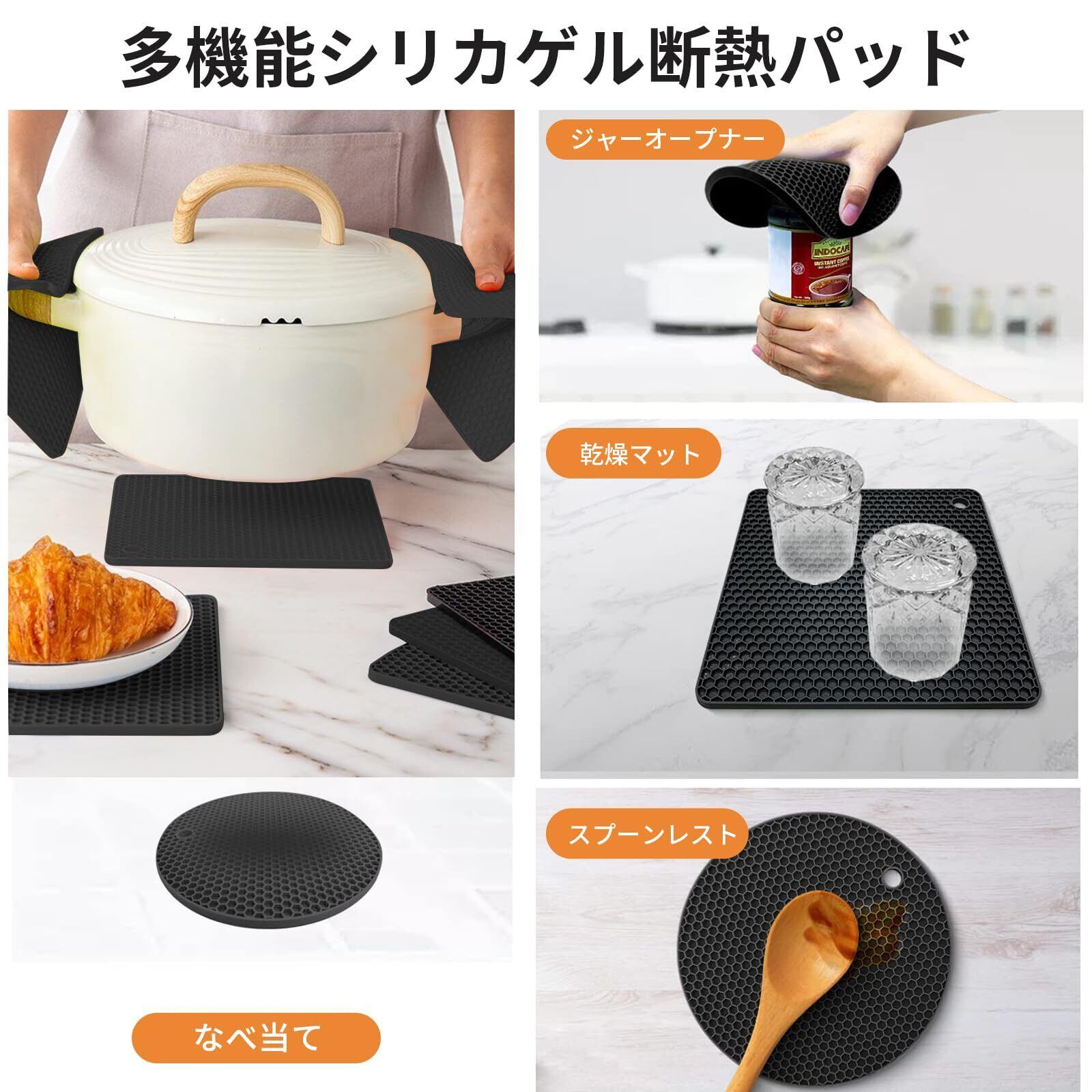 多機能シリカゲル断熱パッド

ジャーオープナー

INDOCAFE
INSTANT COFFEE

乾燥マット

スプーンレスト

なべ当て