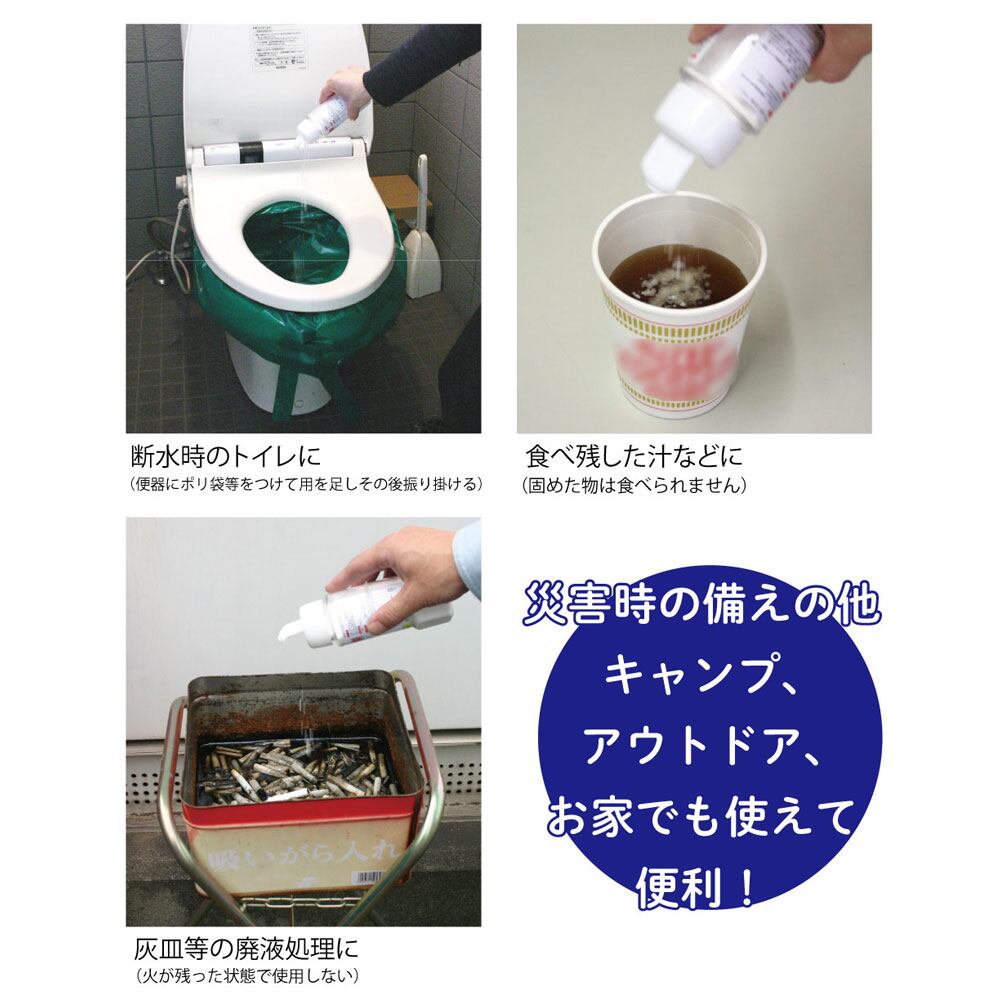 断水時のトイレに
（便器にポリ袋等をつけて用を足しその後振り掛ける）

食べ残した汁などに
（固めた物は食べられません）

吸いがら入れ

灰皿等の廃液処理に
（火が残った状態で使用しない）

災害時の備えの他
キャンプ、
アウトドア、
お家でも使えて
便利！