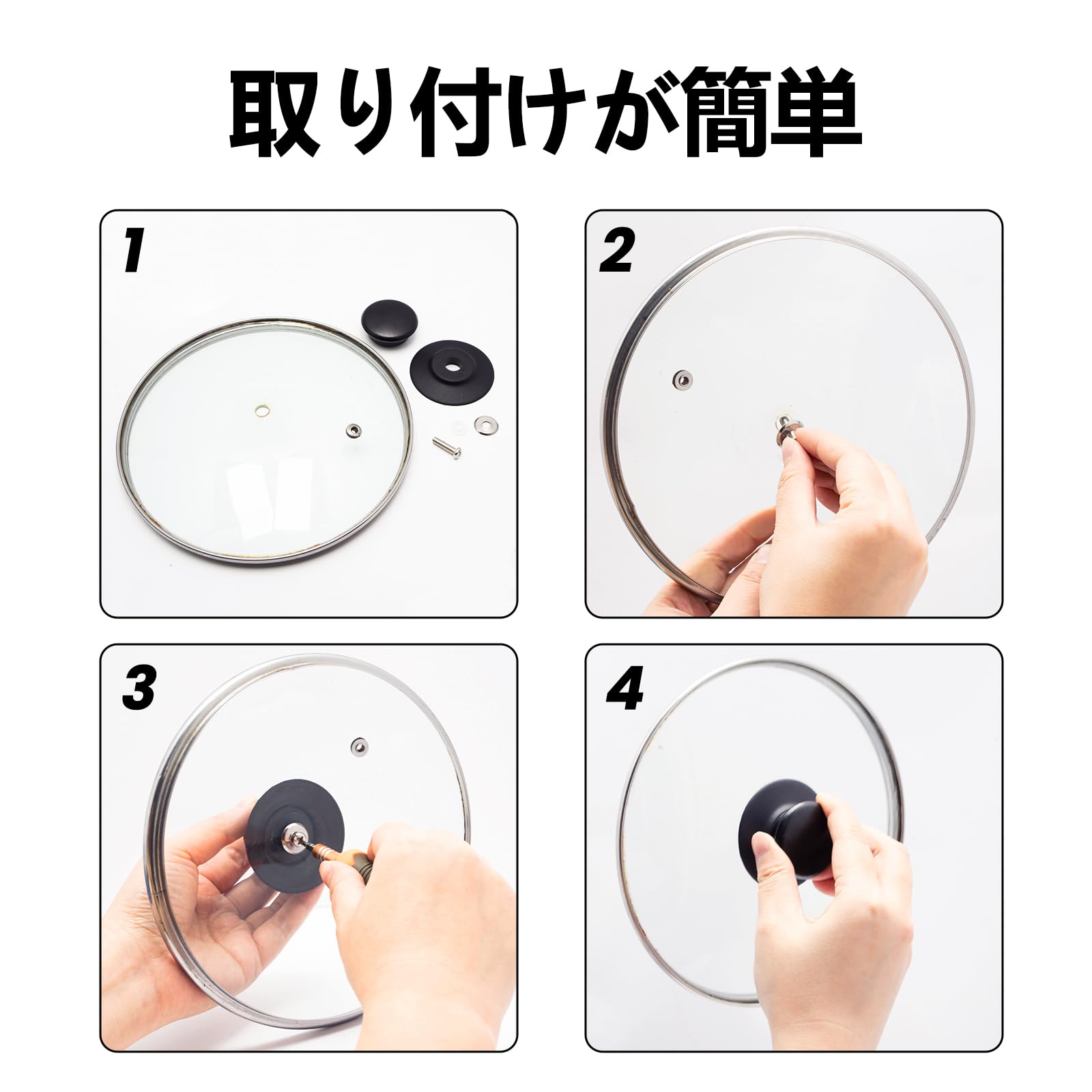 取り付けが簡単

1

2

3

4