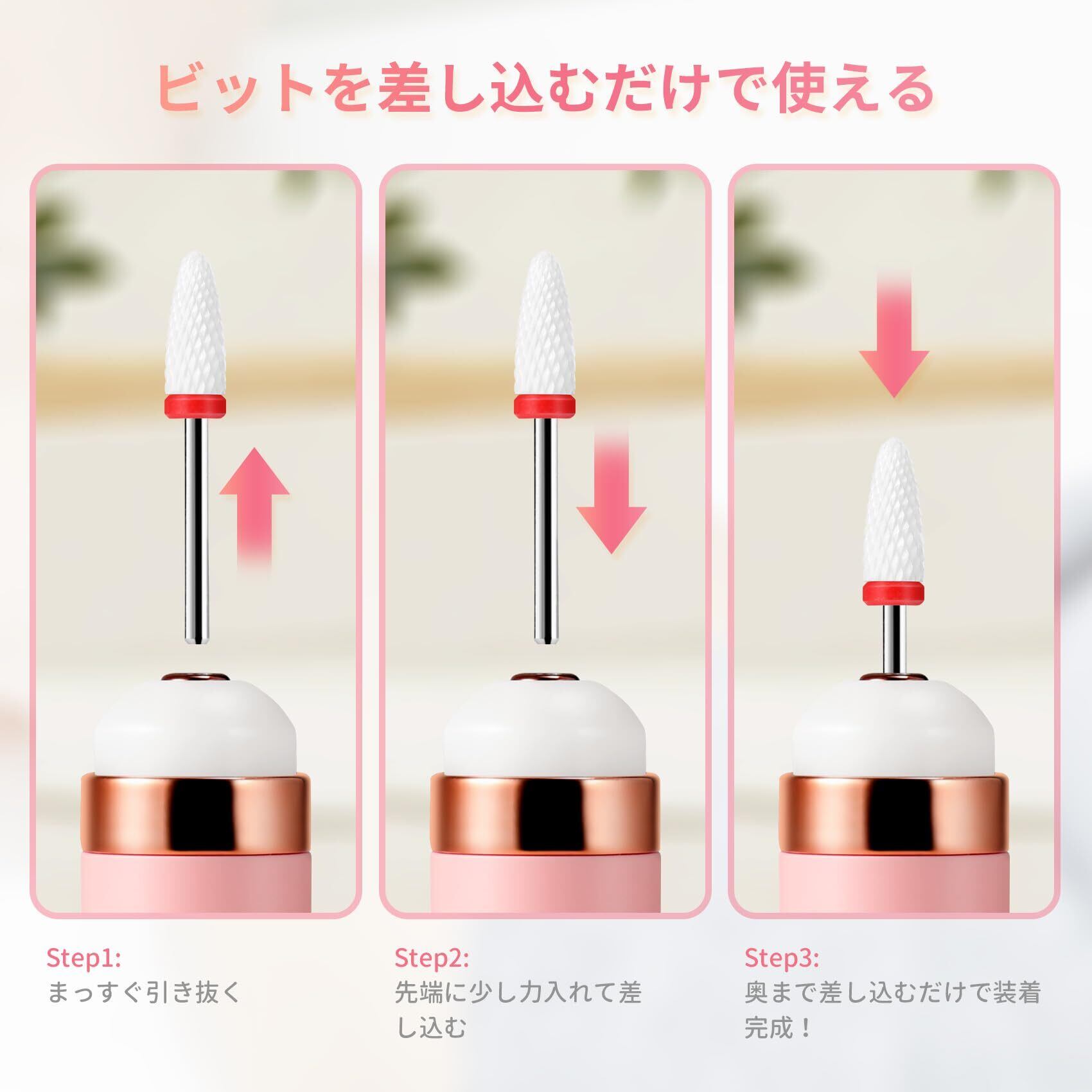 ビットを差し込むだけで使える

Step1:
まっすぐ引き抜く

Step2:
先端に少し力入れて差し込む

Step3:
奥まで差し込むだけで装着完成！