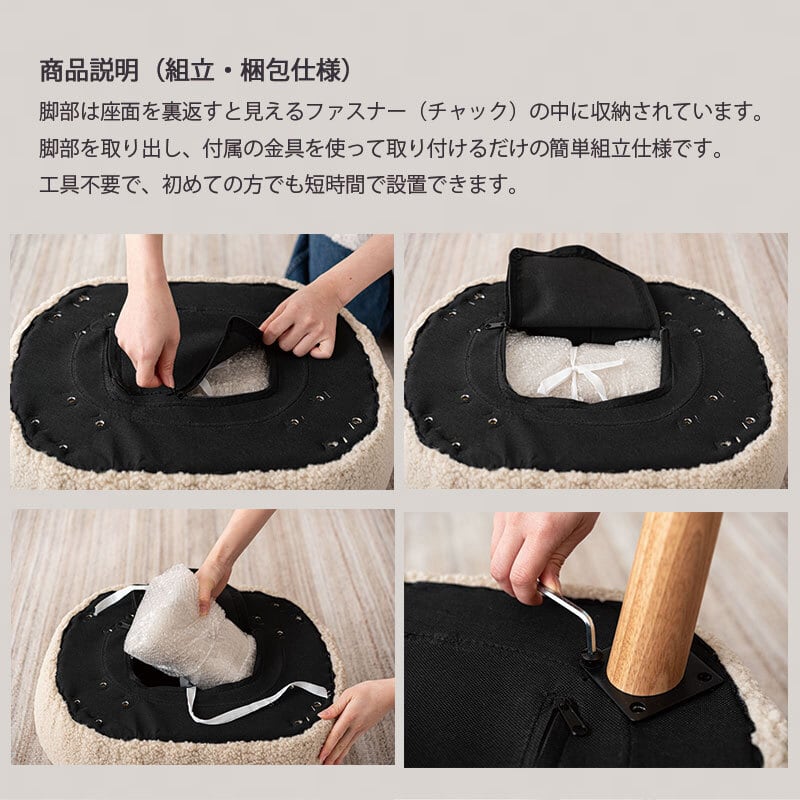 商品説明（組立・梱包仕様）

脚部は座面を裏返すと見えるファスナー（チャック）の中に収納されています。
脚部を取り出し、付属の金具を使って取り付けるだけの簡単組立仕様です。
工具不要で、初めての方でも短時間で設置できます。