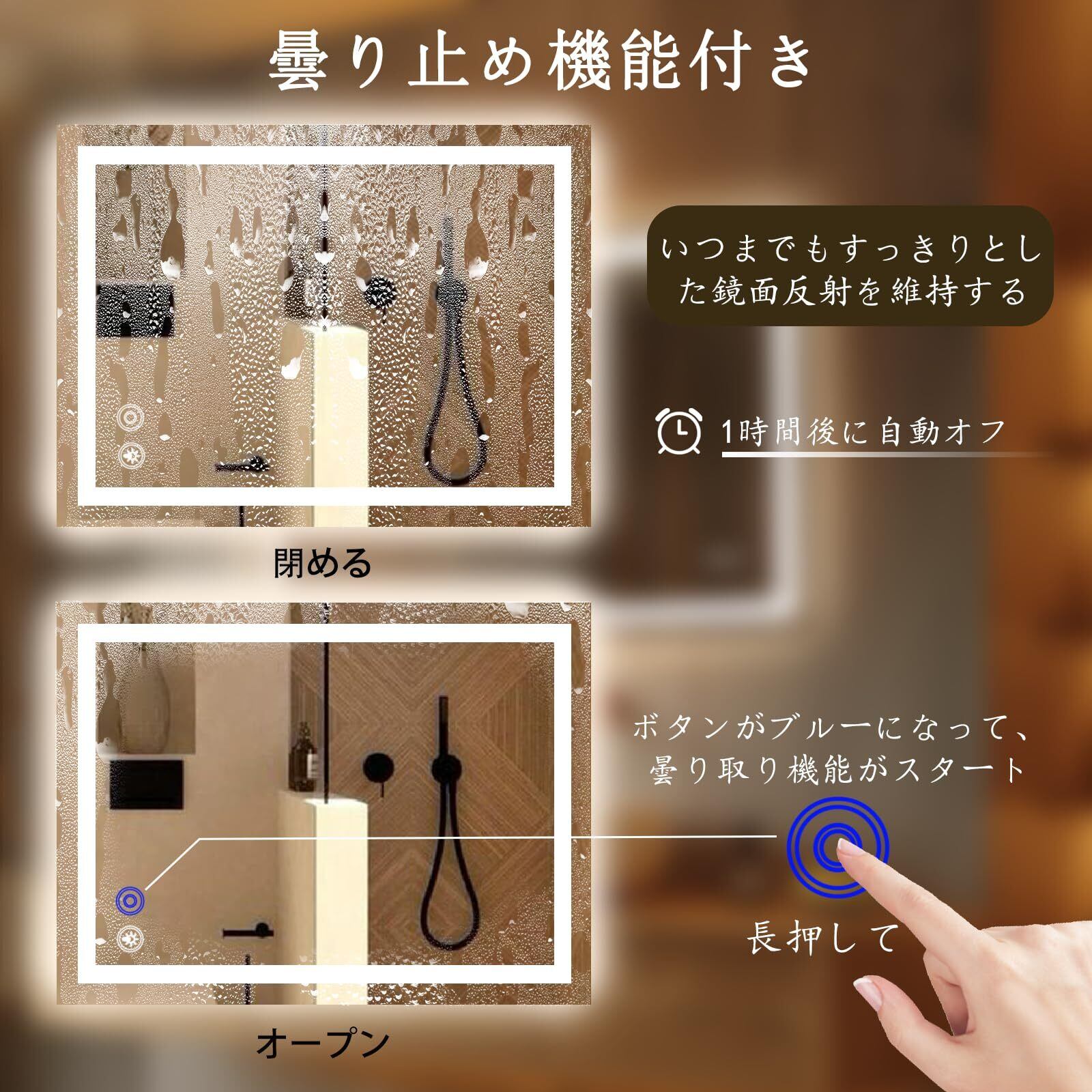 曇り止め機能付き

いつまでもすっきりとした鏡面反射を維持する

1時間後に自動オフ

閉める

ボタンがブルーになって、曇り取り機能がスタート

長押して

オープン