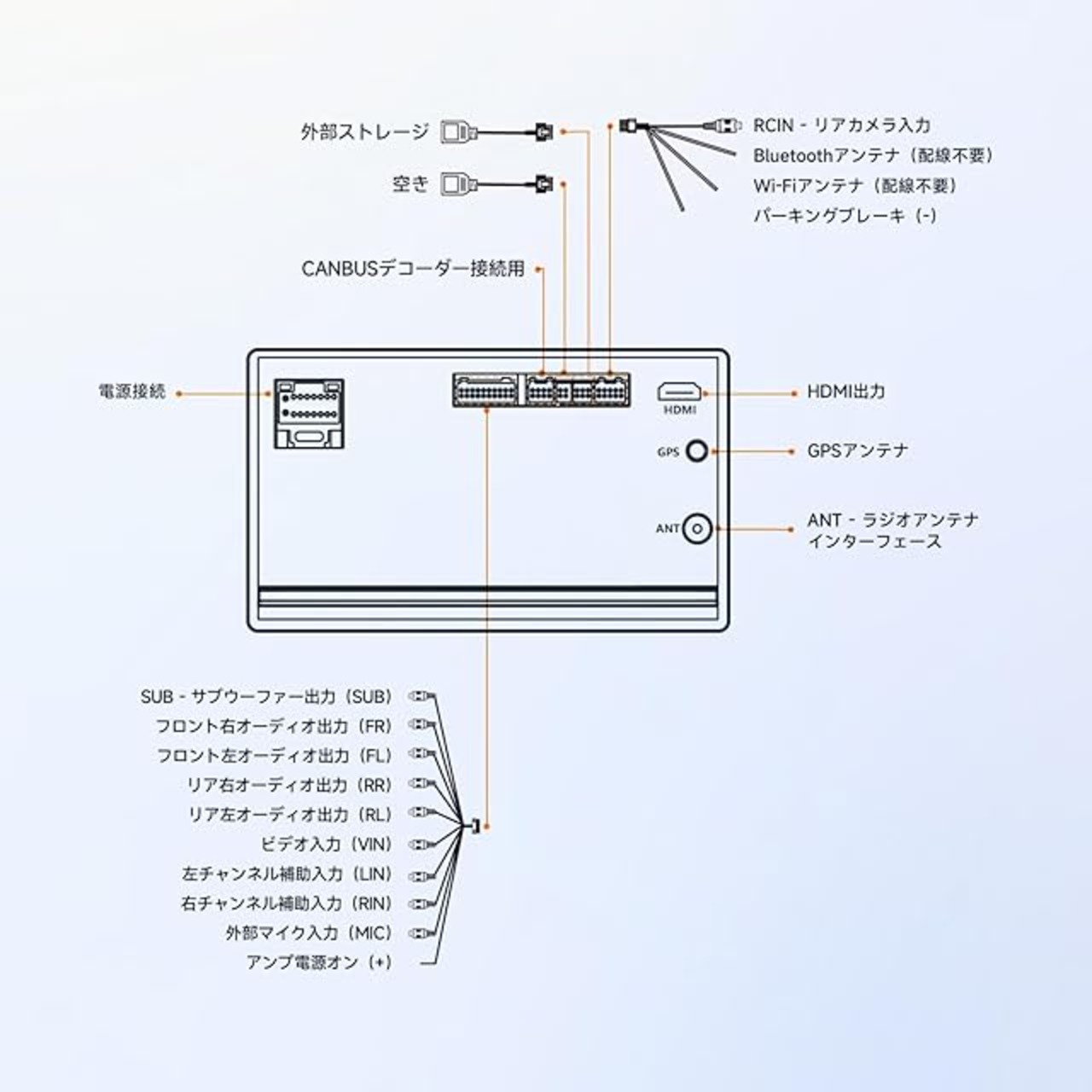 外部ストレージ

空き

RCIN - リアカメラ入力
Bluetoothアンテナ（配線不要）
Wi-Fiアンテナ（配線不要）
パーキングブレーキ（-）

CANBUSデコーダー接続用

電源接続

HDMI

HDMI出力

GPS

GPSアンテナ

ANT

ANT - ラジオアンテナ インターフェース

SUB - サブウーファー出力（SUB）
フロント右オーディオ出力（FR）
フロント左オーディオ出力（FL）
リア右オーディオ出力（RR）
リア左オーディオ出力（RL）
ビデオ入力（VIN）
左チャンネル補助入力（LIN）
右チャンネル補助入力（RIN）
外部マイク入力（MIC）
アンプ電源オン（+）