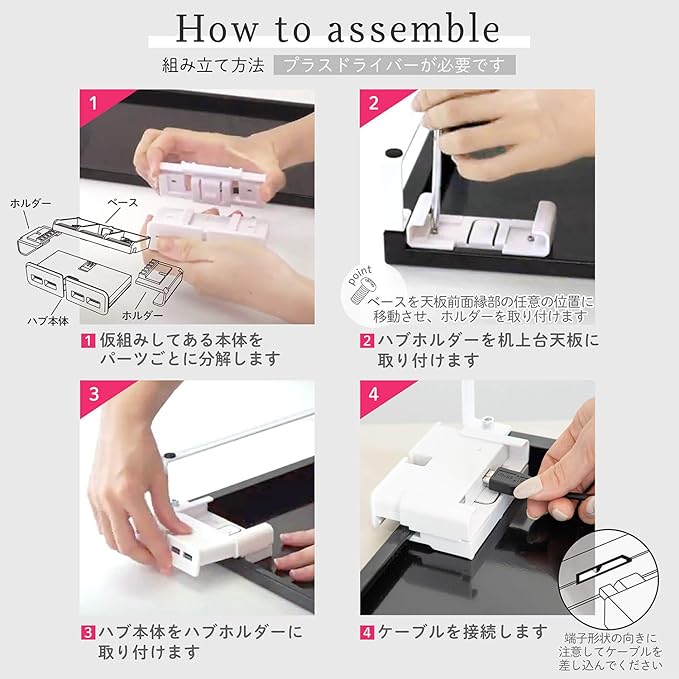 How to assemble

組み立て方法　プラスドライバーが必要です

1

ホルダー

ベース

ハブ本体

ホルダー

1 仮組みしてある本体をパーツごとに分解します

2

point

ベースを天板前面縁部の任意の位置に移動させ、ホルダーを取り付けます

2 ハブホルダーを机上台天板に取り付けます

3

3 ハブ本体をハブホルダーに取り付けます

4

4 ケーブルを接続します

端子形状の向きに注意してケーブルを差し込んでください