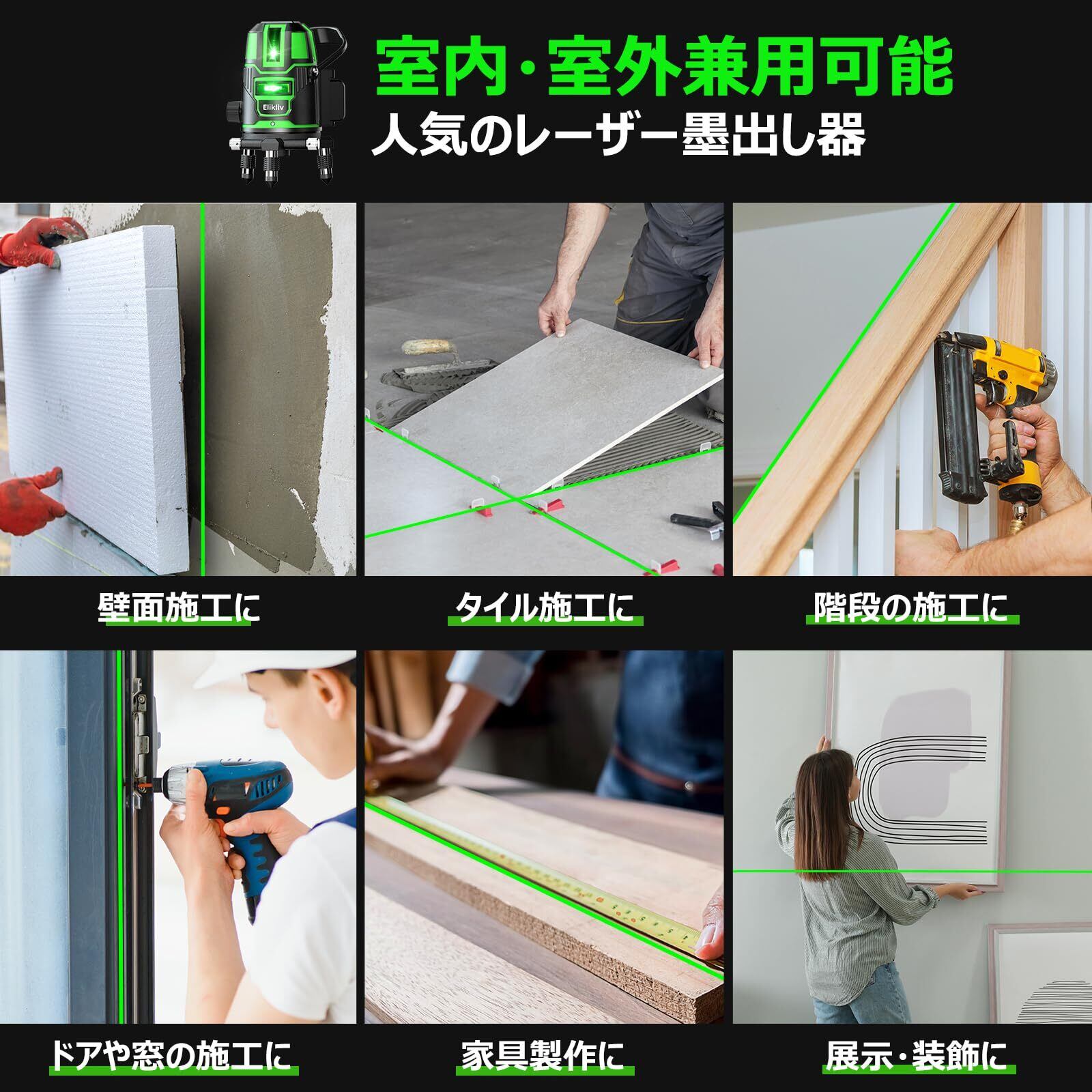 Elikliv

室内・室外兼用可能
人気のレーザー墨出し器

壁面施工に

タイル施工に

階段の施工に

ドアや窓の施工に

家具製作に

展示・装飾に