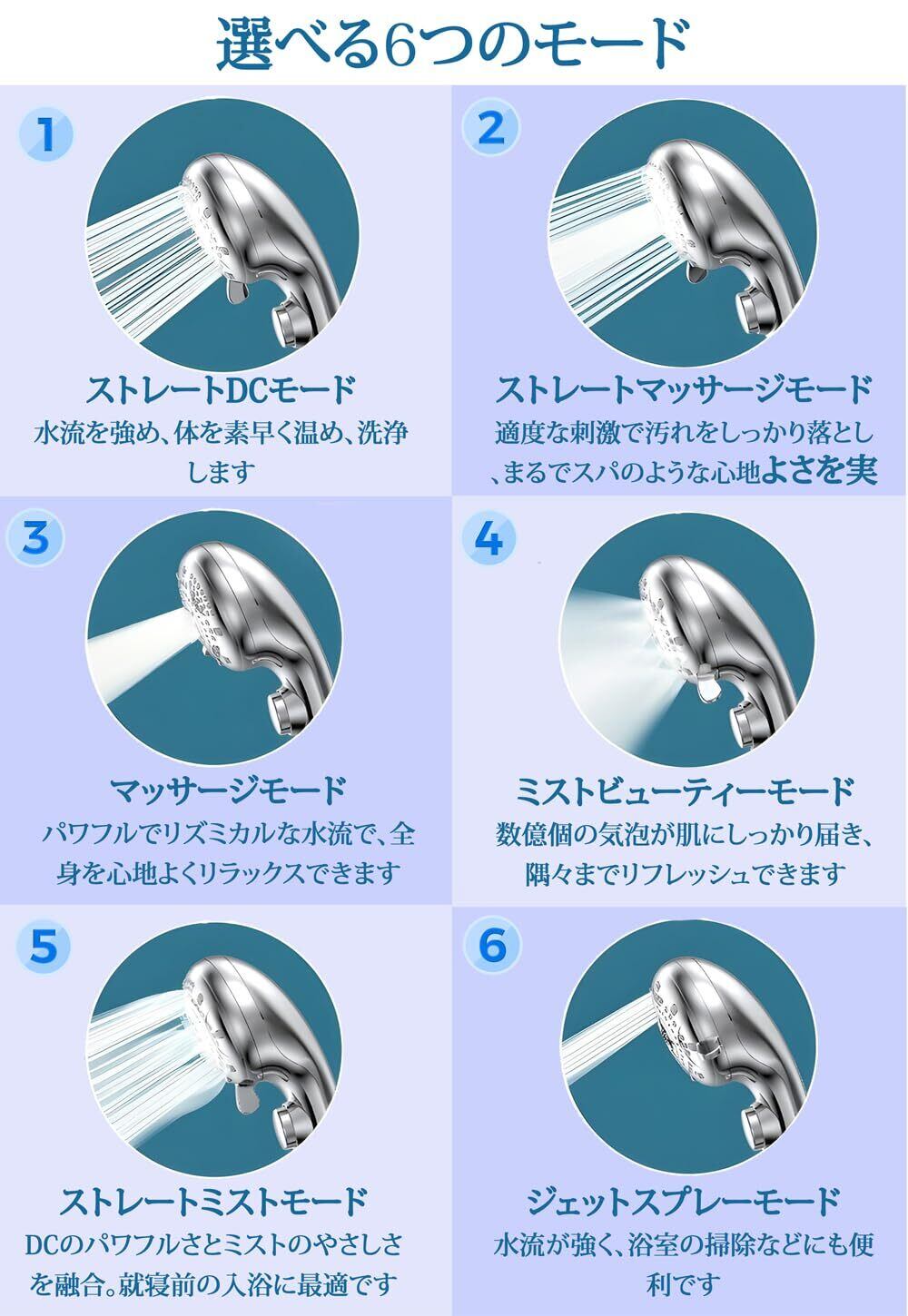 選べる6つのモード

1
ストレートDCモード
水流を強め、体を素早く温め、洗浄します

2
ストレートマッサージモード
適度な刺激で汚れをしっかり落とし、まるでスパのような心地よさを実

3
マッサージモード
パワフルでリズミカルな水流で、全身を心地よくリラックスできます

4
ミストビューティーモード
数億個の気泡が肌にしっかり届き、隅々までリフレッシュできます

5
ストレートミストモード
DCのパワフルさとミストのやさしさを融合。就寝前の入浴に最適です

6
ジェットスプレーモード
水流が強く、浴室の掃除などにも便利です