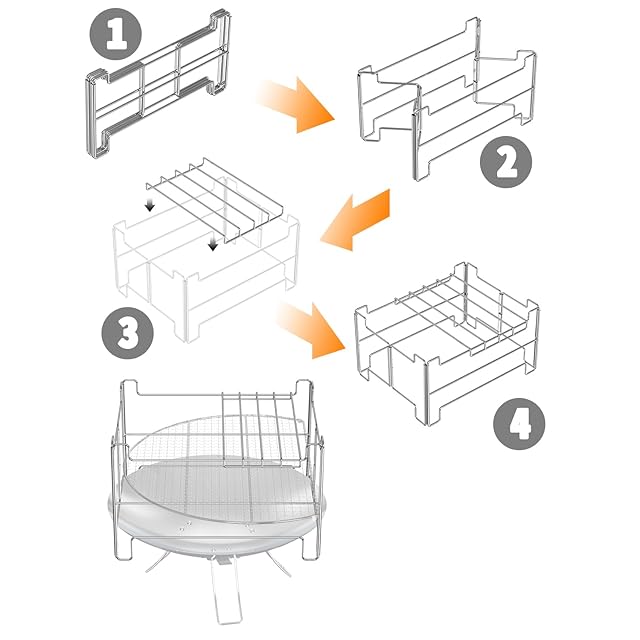 1

2

3

4