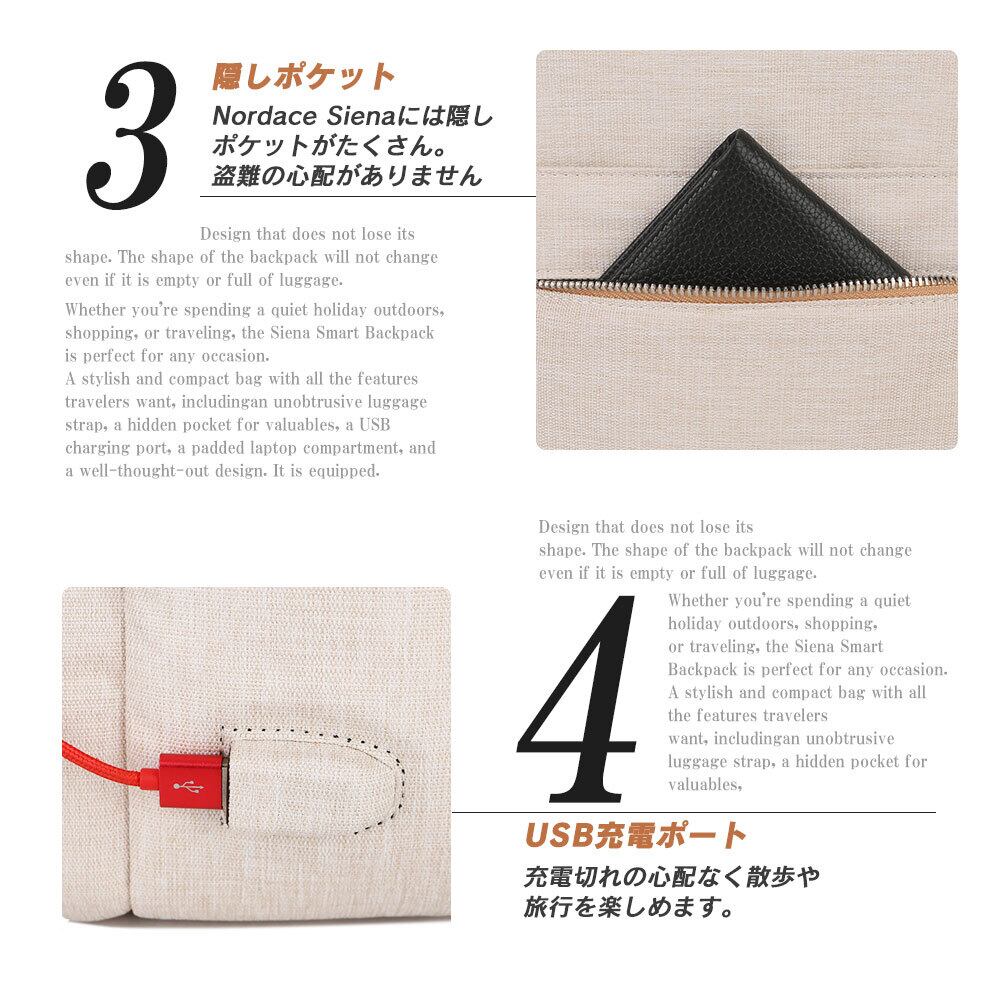 3

隠しポケット

Nordace Sienaには隠しポケットがたくさん。盗難の心配がありません

Design that does not lose its shape. The shape of the backpack will not change even if it is empty or full of luggage.

Whether you're spending a quiet holiday outdoors, shopping, or traveling, the Siena Smart Backpack is perfect for any occasion.
A stylish and compact bag with all the features travelers want, includingan unobtrusive luggage strap, a hidden pocket for valuables, a USB charging port, a padded laptop compartment, and a well-thought-out design. It is equipped.

Design that does not lose its shape. The shape of the backpack will not change even if it is empty or full of luggage.

4

Whether you're spending a quiet holiday outdoors, shopping, or traveling, the Siena Smart Backpack is perfect for any occasion.
A stylish and compact bag with all the features travelers want, includingan unobtrusive luggage strap, a hidden pocket for valuables,

USB充電ポート

充電切れの心配なく散歩や旅行を楽しめます。