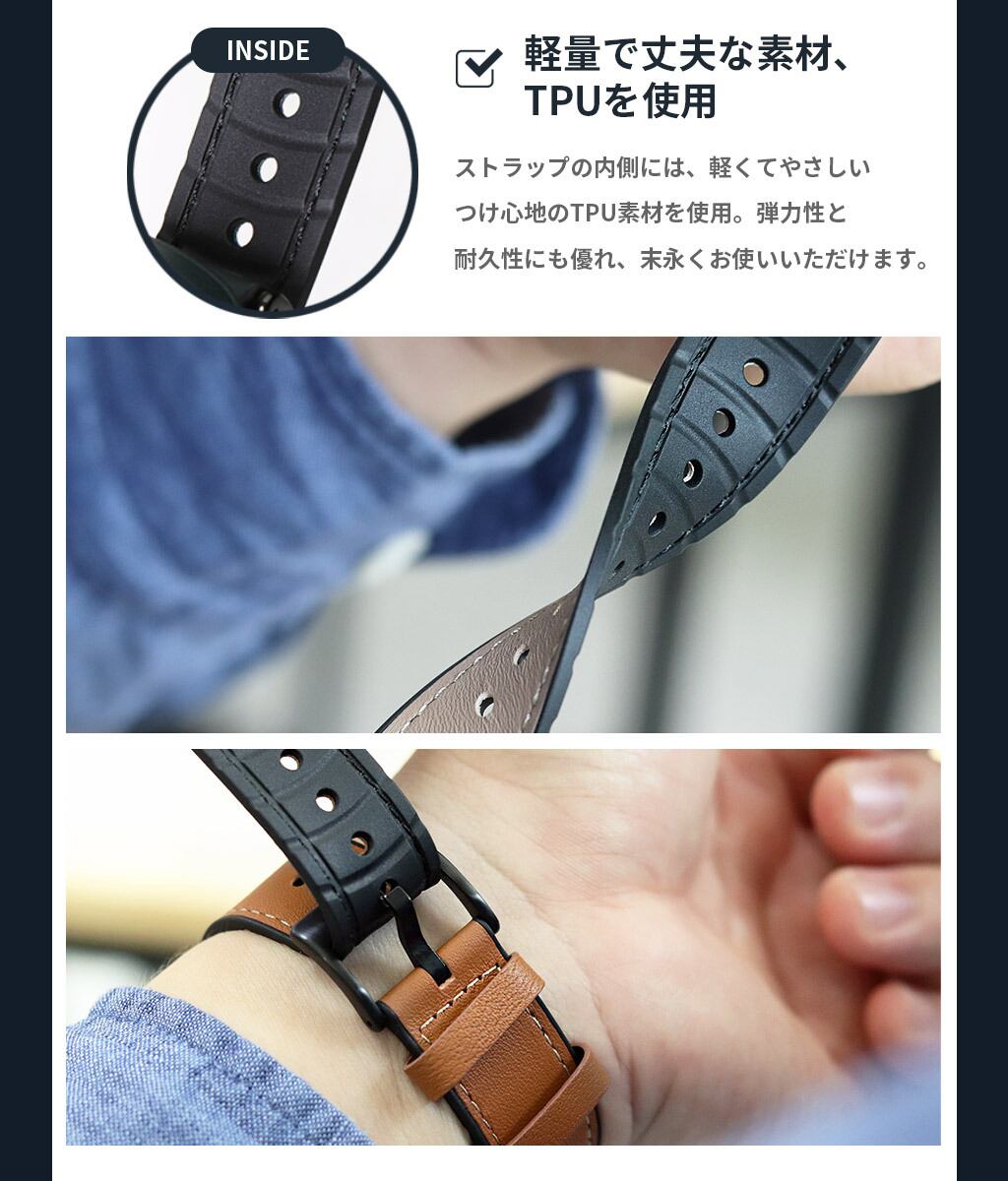 INSIDE

軽量で丈夫な素材、TPUを使用

ストラップの内側には、軽くてやさしいつけ心地のTPU素材を使用。弾力性と耐久性にも優れ、末永くお使いいただけます。