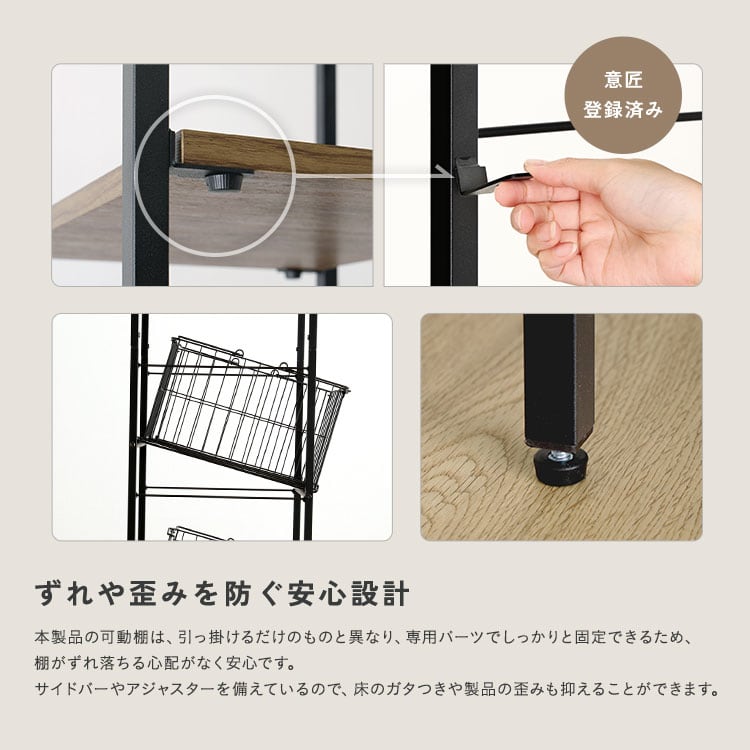 意匠
登録済み

ずれや歪みを防ぐ安心設計

本製品の可動棚は、引っ掛けるだけのものと異なり、専用パーツでしっかりと固定できるため、棚がずれ落ちる心配がなく安心です。
サイドバーやアジャスターを備えているので、床のガタつきや製品の歪みも抑えることができます。