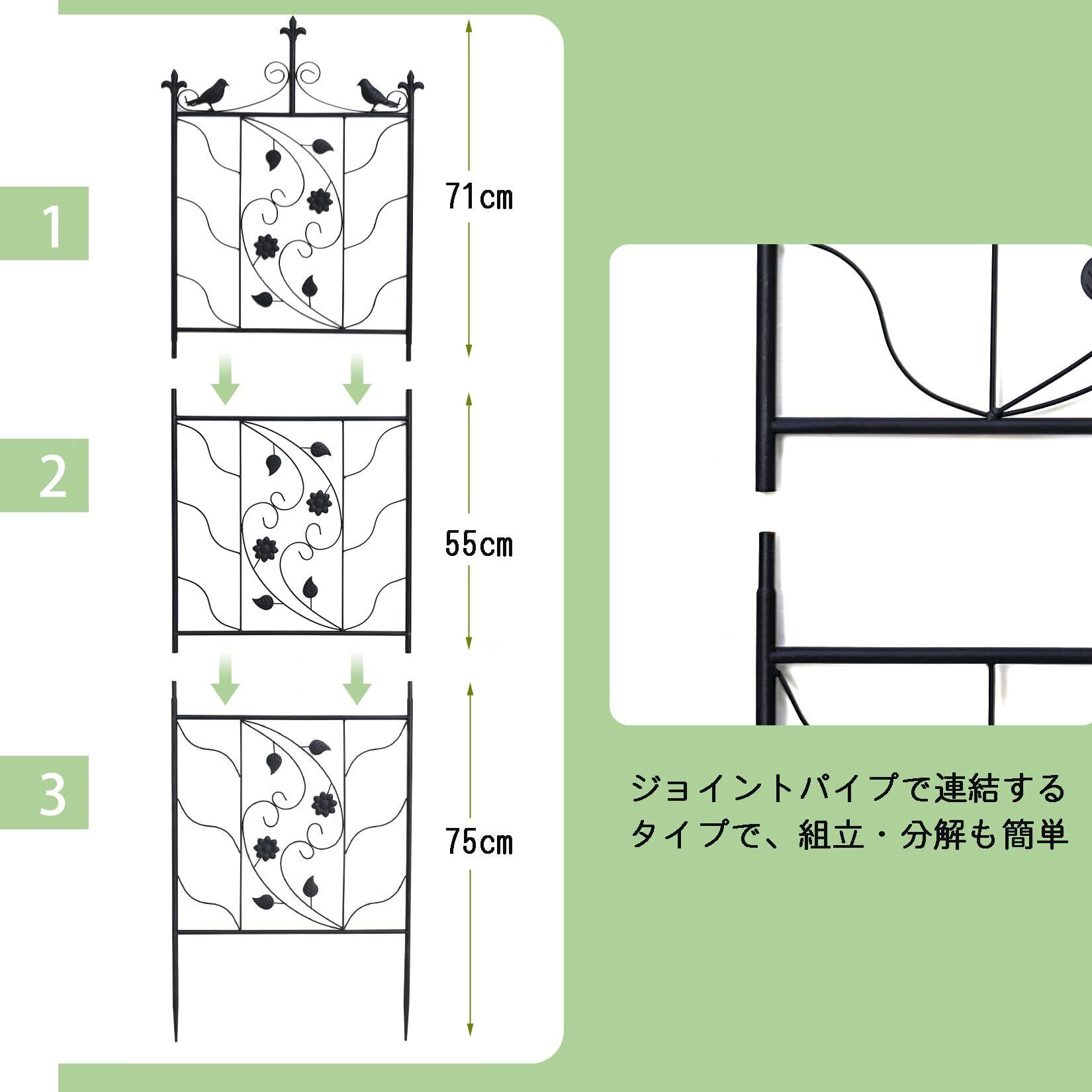 1

71cm

2

55cm

3

75cm

ジョイントパイプで連結するタイプで、組立・分解も簡単