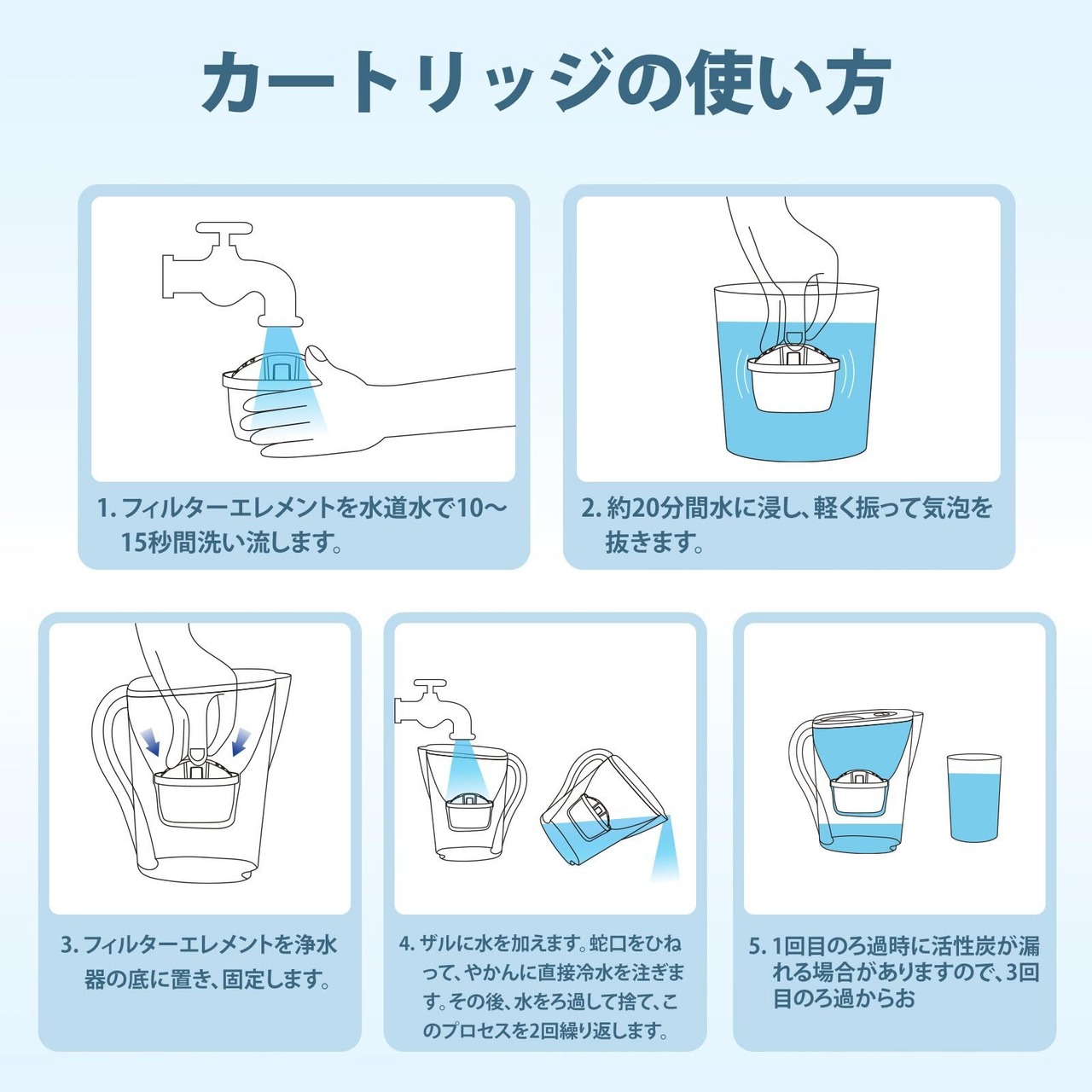 カートリッジの使い方

1. フィルターエレメントを水道水で10～15秒間洗い流します。

2. 約20分間水に浸し、軽く振って気泡を抜きます。

3. フィルターエレメントを浄水器の底に置き、固定します。

4. ザルに水を加えます。蛇口をひねって、やかんに直接冷水を注ぎます。その後、水をろ過して捨て、このプロセスを2回繰り返します。

5. 1回目のろ過時に活性炭が漏れる場合がありますので、3回目のろ過からお