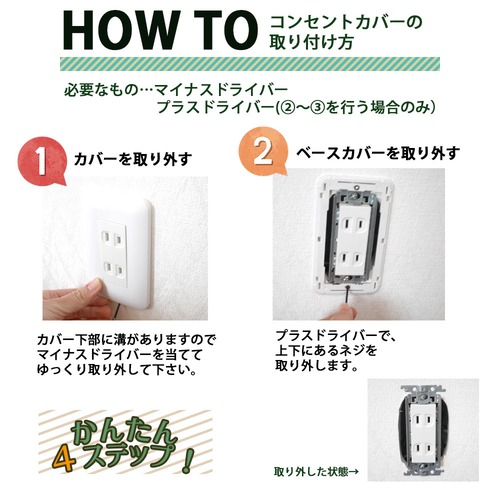 HOW TO コンセントカバーの取り付け方

必要なもの…マイナスドライバー
プラスドライバー(②～③を行う場合のみ)

1 カバーを取り外す

カバー下部に溝がありますので
マイナスドライバーを当てて
ゆっくり取り外して下さい。

2 ベースカバーを取り外す

プラスドライバーで、
上下にあるネジを
取り外します。

かんたん
4ステップ！

取り外した状態→