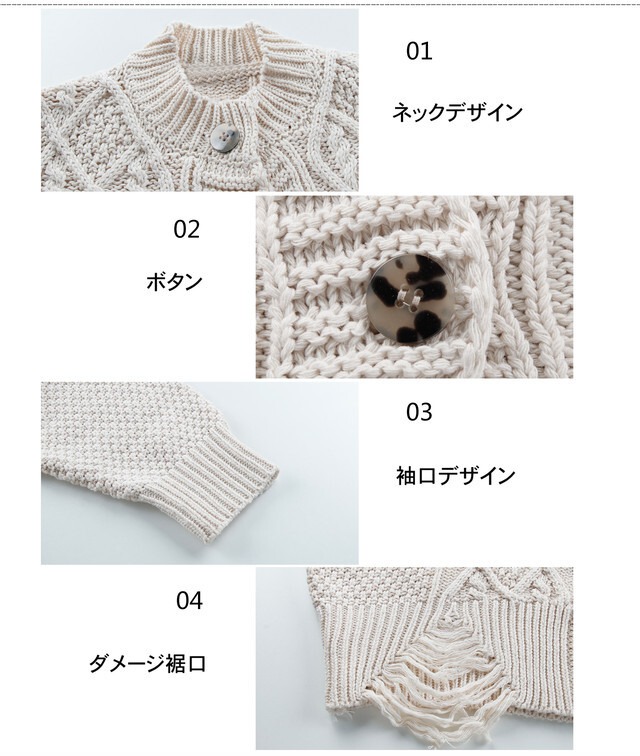 01

ネックデザイン

02

ボタン

03

袖口デザイン

04

ダメージ裾口