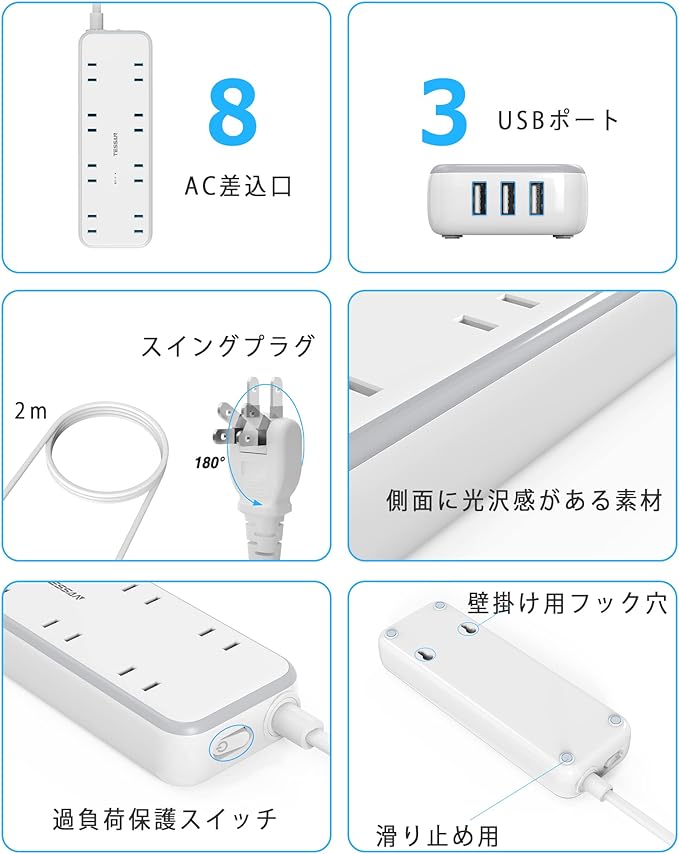 TESSAN

8
AC差込口

3
USBポート

スイングプラグ
2m
180°

側面に光沢感がある素材

TESSAN

過負荷保護スイッチ

壁掛け用フック穴

滑り止め用