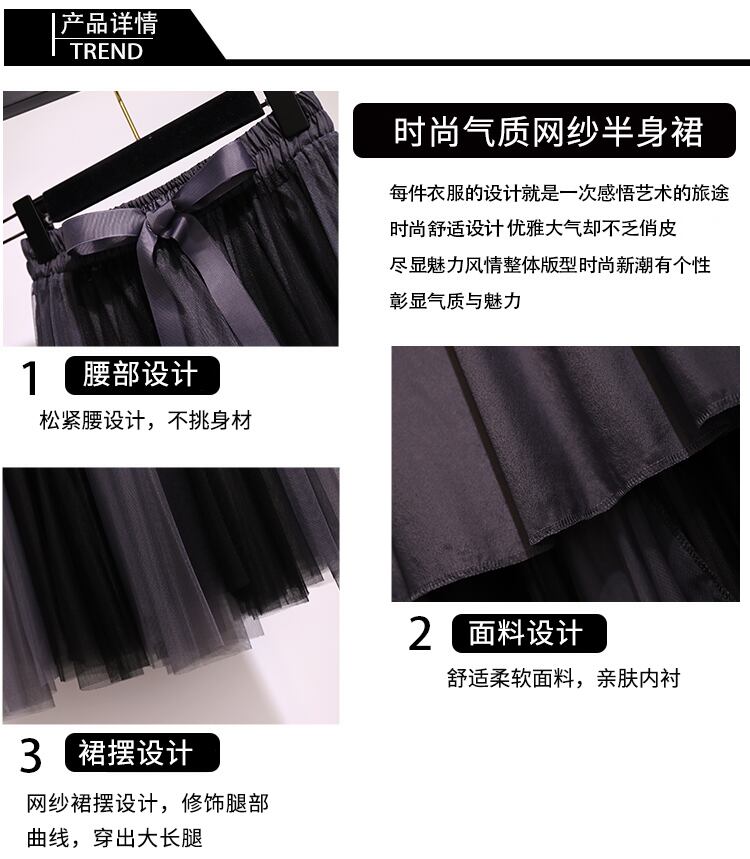 产品详情
TREND

时尚气质网纱半身裙

每件衣服的设计就是一次感悟艺术的旅途
时尚舒适设计 优雅大气却不乏俏皮
尽显魅力风情整体版型时尚新潮有个性
彰显气质与魅力

1 腰部设计
松紧腰设计，不挑身材

2 面料设计
舒适柔软面料，亲肤内衬

3 裙摆设计
网纱裙摆设计，修饰腿部曲线，穿出大长腿