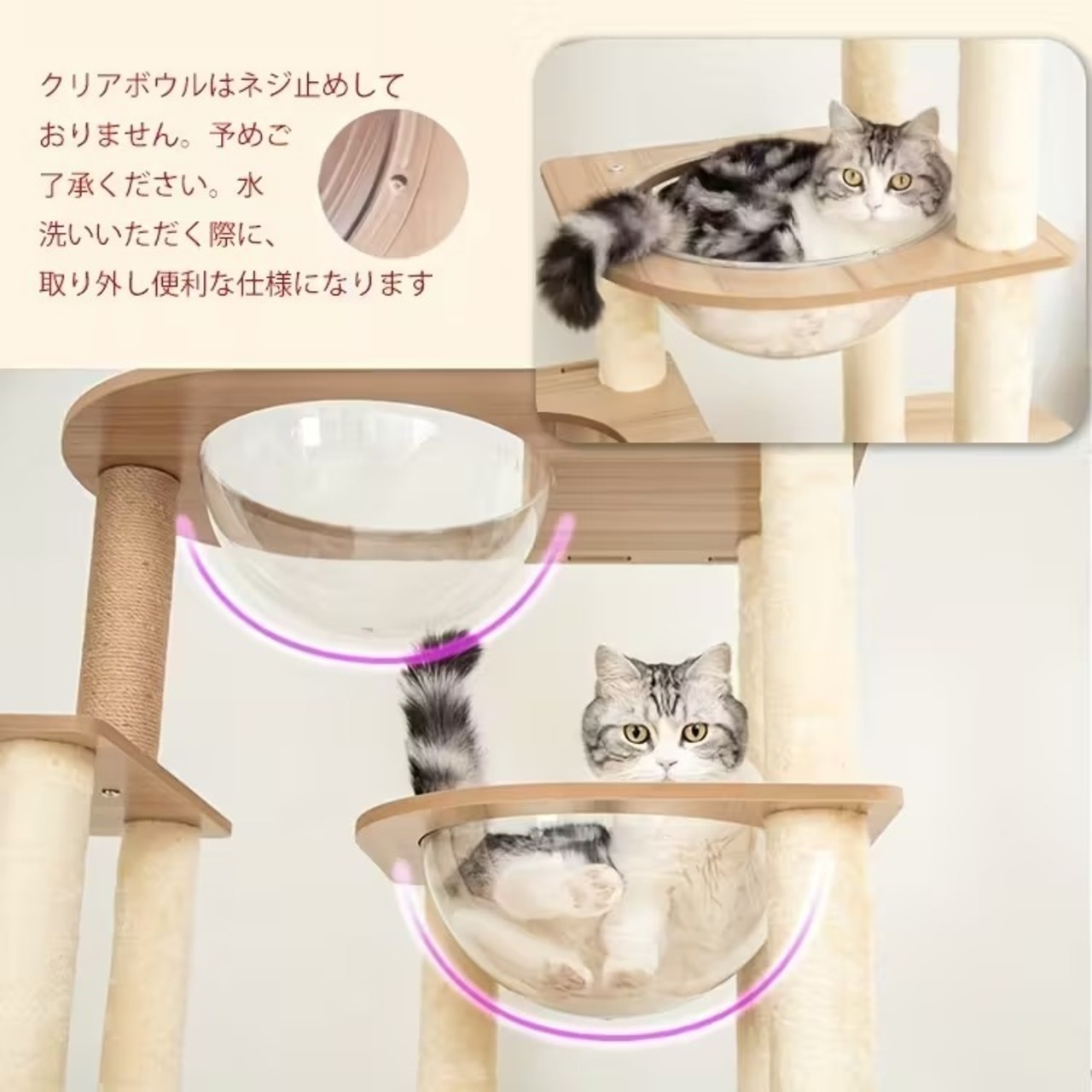 クリアボウルはネジ止めしておりません。予めご了承ください。水洗いいただく際に、取り外し便利な仕様になります