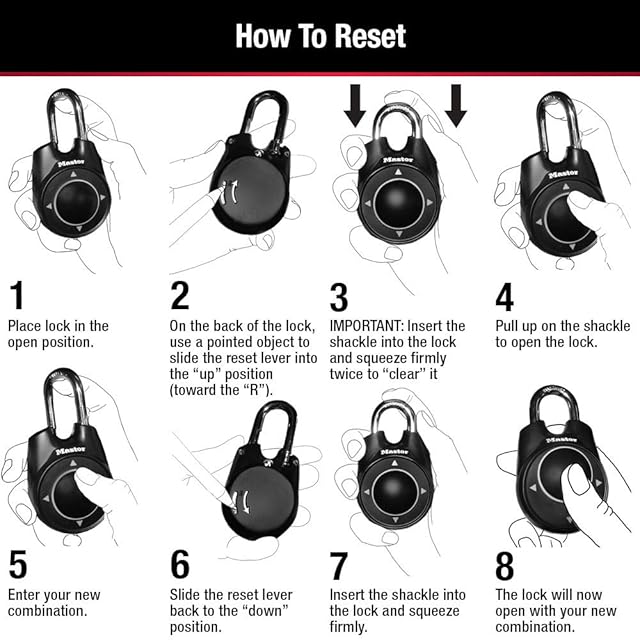 How To Reset

Master

1
Place lock in the open position.

2
On the back of the lock, use a pointed object to slide the reset lever into the “up” position (toward the “R”).

Master

3
IMPORTANT: Insert the shackle into the lock and squeeze firmly twice to “clear” it

Master

4
Pull up on the shackle to open the lock.

Master

5
Enter your new combination.

6
Slide the reset lever back to the “down” position.

Master

7
Insert the shackle into the lock and squeeze firmly.

Master

8
The lock will now open with your new combination.