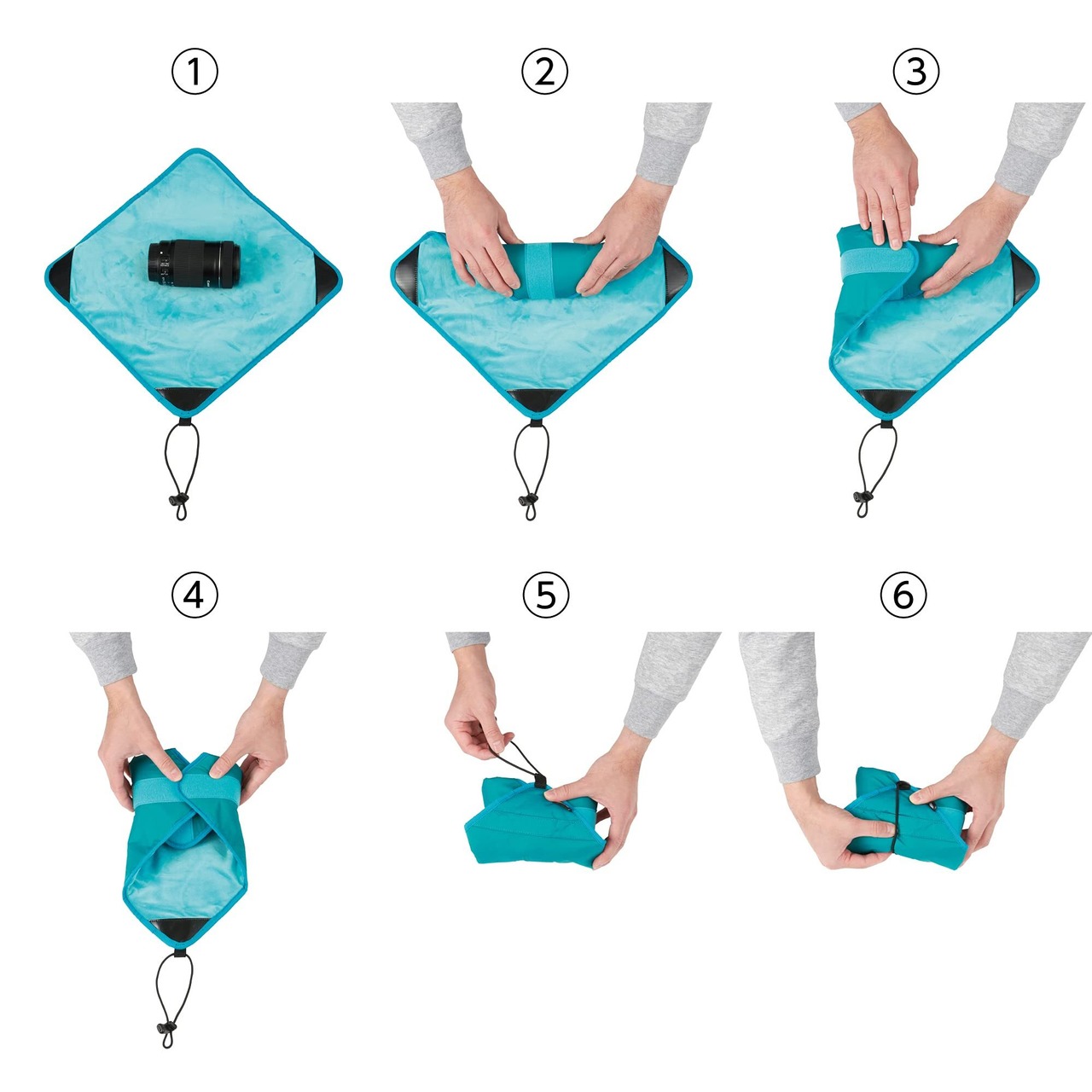 ①
②
③
④
⑤
⑥