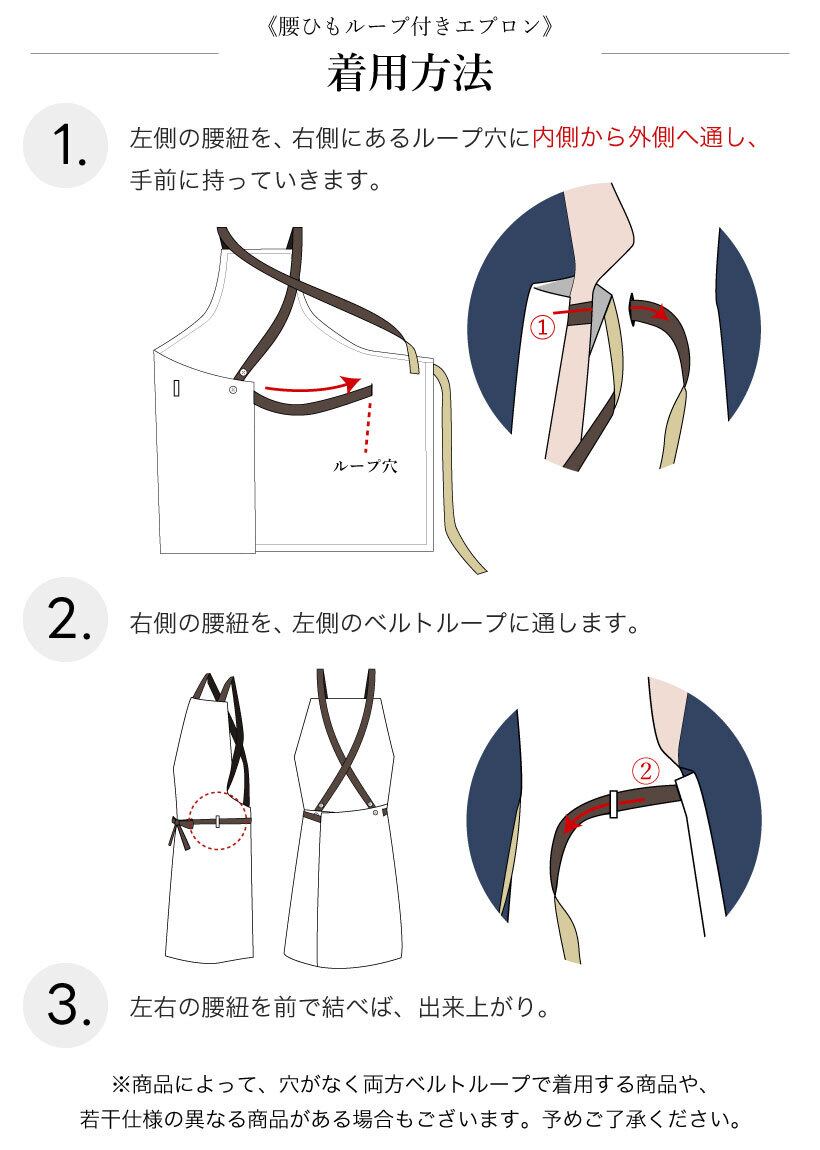 《腰ひもループ付きエプロン》

着用方法

1.

左側の腰紐を、右側にあるループ穴に内側から外側へ通し、手前に持っていきます。

ループ穴

①

2.

右側の腰紐を、左側のベルトループに通します。

②

3.

左右の腰紐を前で結べば、出来上がり。

※商品によって、穴がなく両方ベルトループで着用する商品や、若干仕様の異なる商品がある場合もございます。予めご了承ください。