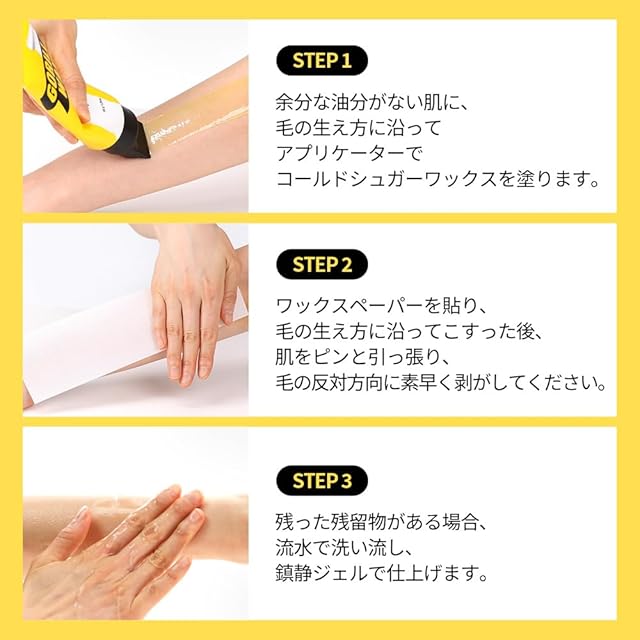 STEP 1

余分な油分がない肌に、
毛の生え方に沿って
アプリケーターで
コールドシュガーワックスを塗ります。

STEP 2

ワックスペーパーを貼り、
毛の生え方に沿ってこすった後、
肌をピンと引っ張り、
毛の反対方向に素早く剥がしてください。

STEP 3

残った残留物がある場合、
流水で洗い流し、
鎮静ジェルで仕上げます。