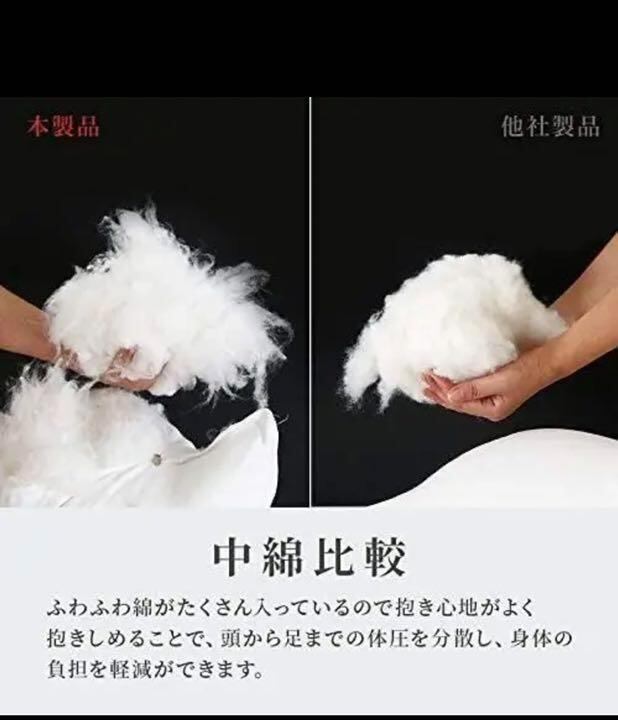 本製品

他社製品

中綿比較

ふわふわ綿がたくさん入っているので抱き心地がよく抱きしめることで、頭から足までの体圧を分散し、身体の負担を軽減ができます。