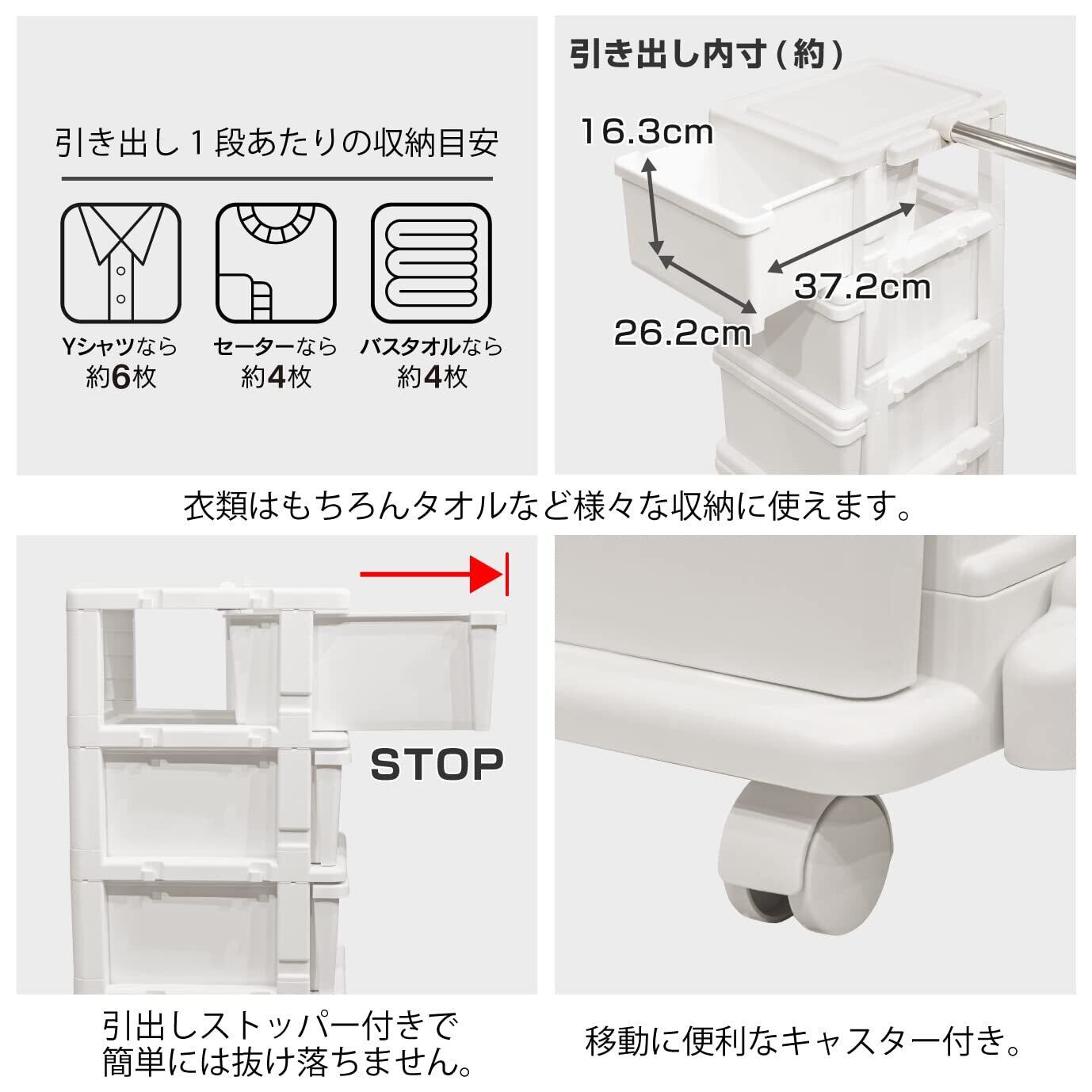 引き出し１段あたりの収納目安

Yシャツなら
約6枚

セーターなら
約4枚

バスタオルなら
約4枚

引き出し内寸（約）

16.3cm

37.2cm

26.2cm

衣類はもちろんタオルなど様々な収納に使えます。

STOP

引出しストッパー付きで
簡単には抜け落ちません。

移動に便利なキャスター付き。