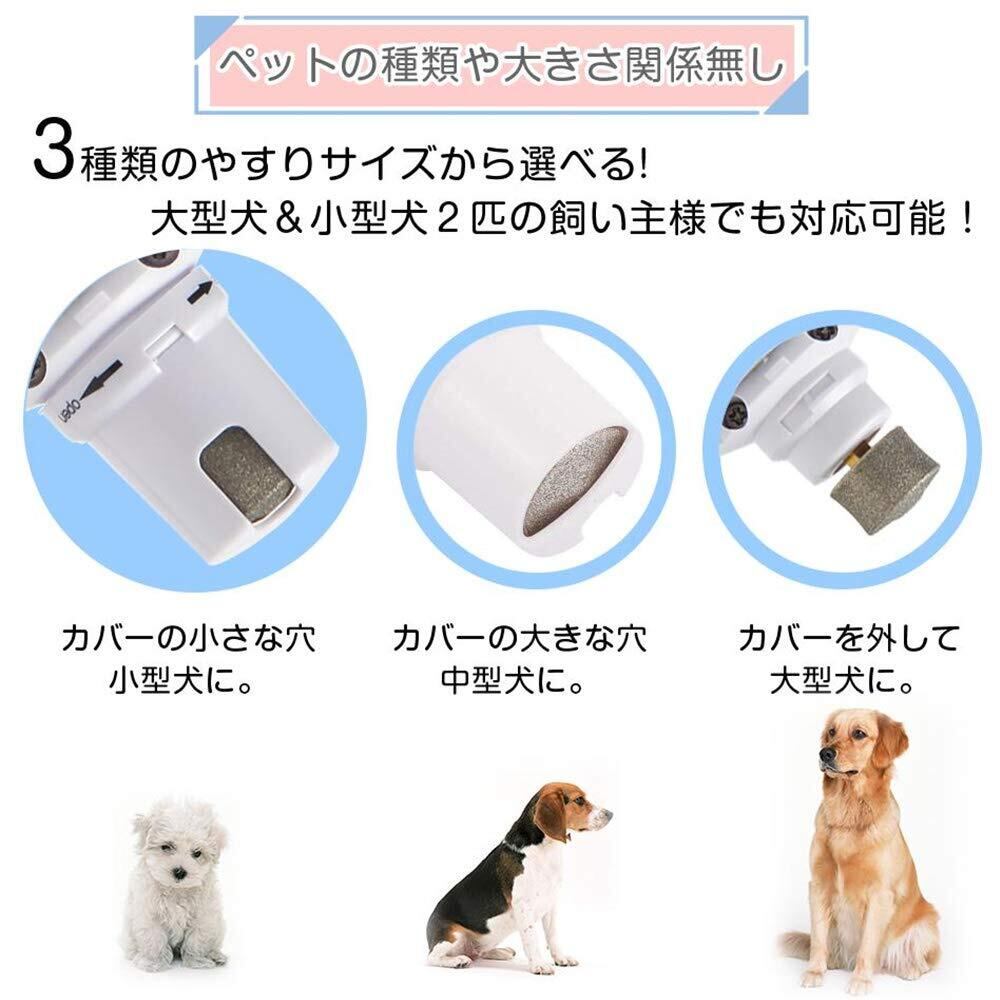 ペットの種類や大きさ関係無し

3種類のやすりサイズから選べる!
大型犬＆小型犬２匹の飼い主様でも対応可能！

open

カバーの小さな穴
小型犬に。

カバーの大きな穴
中型犬に。

カバーを外して
大型犬に。