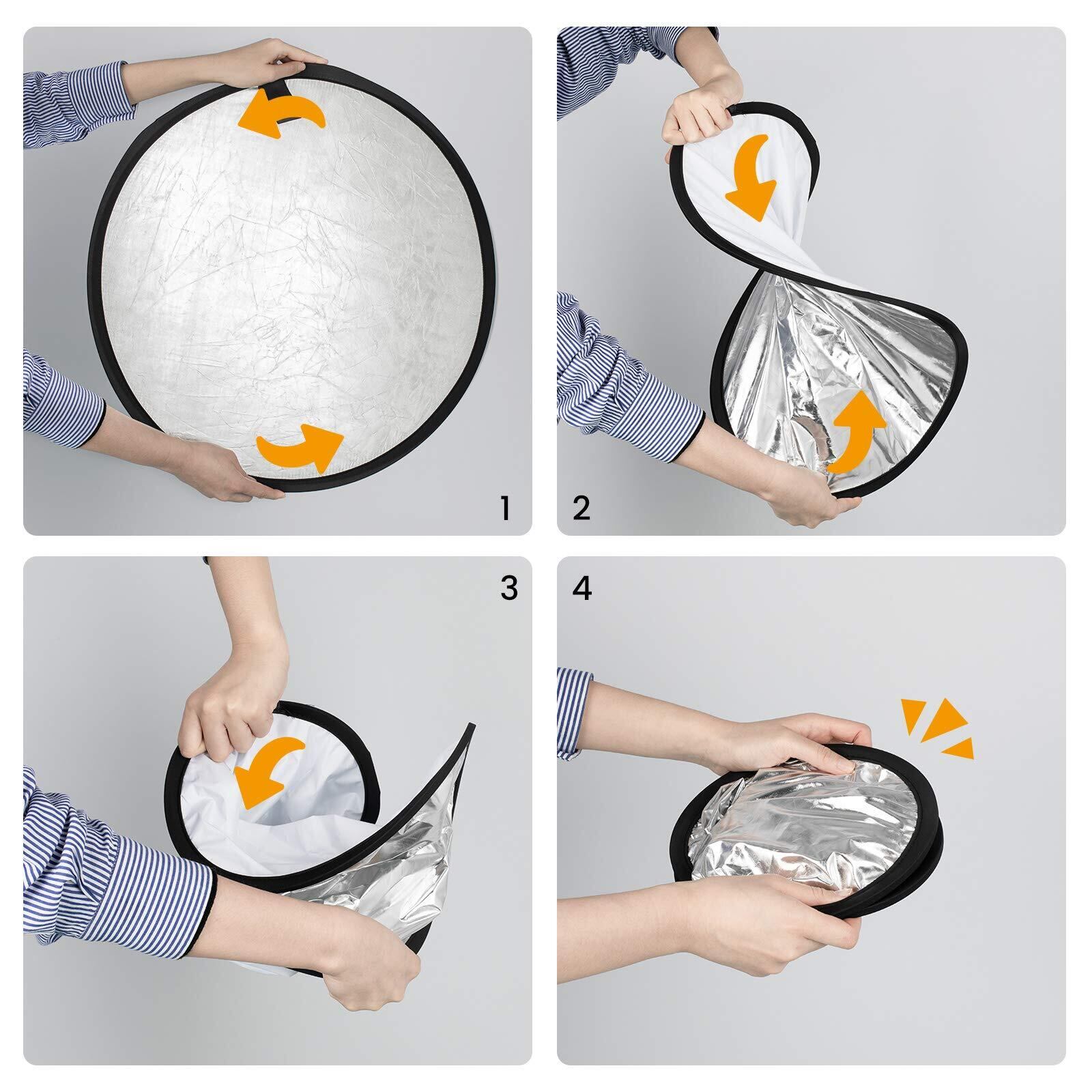 1

2

3

4