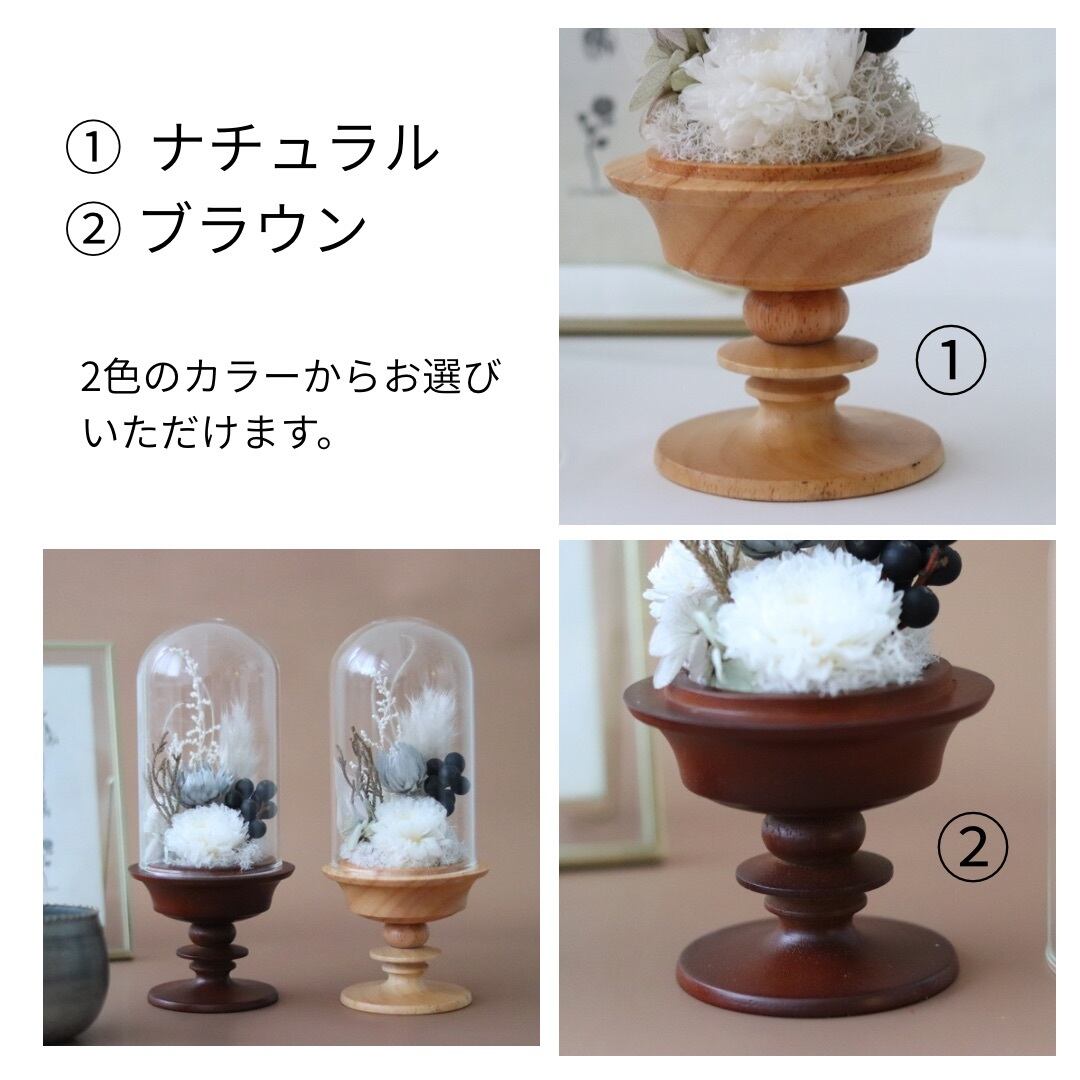 ① ナチュラル
② ブラウン

2色のカラーからお選びいただけます。

①

②