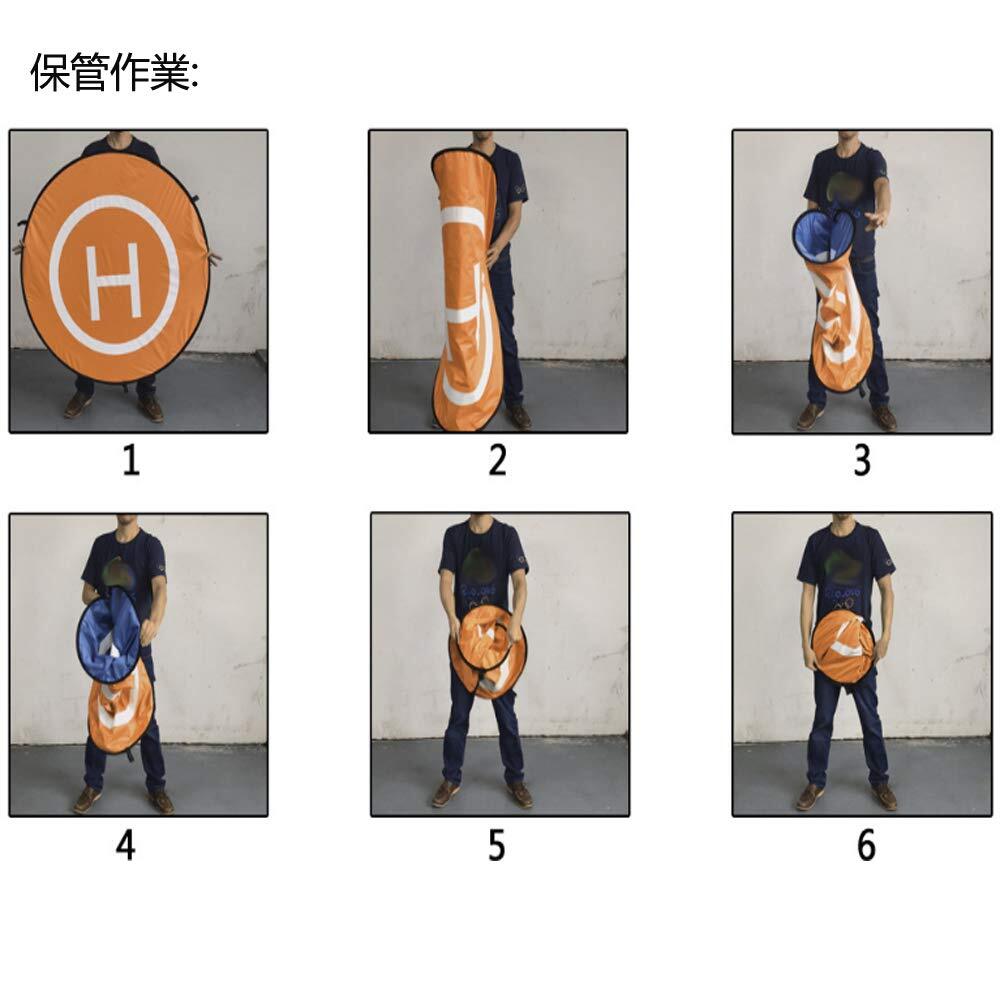 保管作業:

H

1

2

3

4

5

6