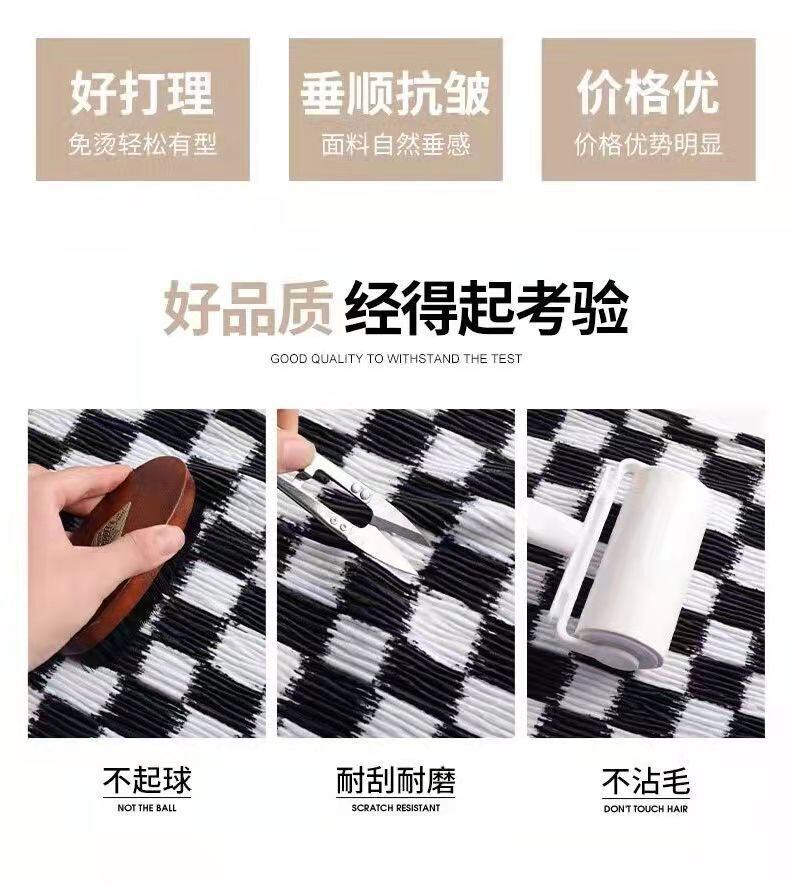 好打理
免烫轻松有型

垂顺抗皱
面料自然垂感

价格优
价格优势明显

好品质 经得起考验
GOOD QUALITY TO WITHSTAND THE TEST

不起球
NOT THE BALL

耐刮耐磨
SCRATCH RESISTANT

不沾毛
DON'T TOUCH HAIR