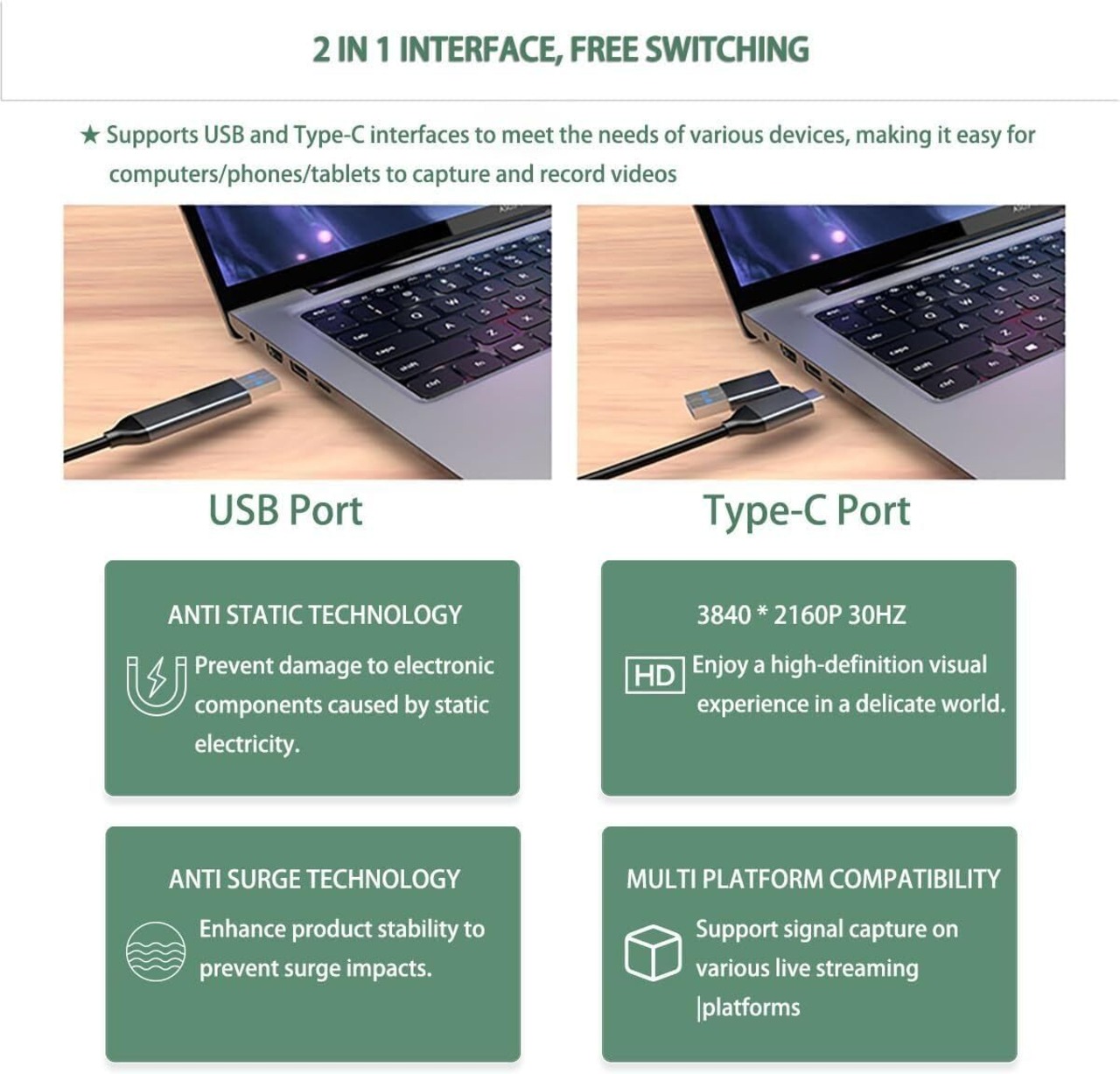 2 IN 1 INTERFACE, FREE SWITCHING

★ Supports USB and Type-C interfaces to meet the needs of various devices, making it easy for computers/phones/tablets to capture and record videos

USB Port

Type-C Port

ANTI STATIC TECHNOLOGY

Prevent damage to electronic components caused by static electricity.

3840 * 2160P 30HZ

HD

Enjoy a high-definition visual experience in a delicate world.

ANTI SURGE TECHNOLOGY

Enhance product stability to prevent surge impacts.

MULTI PLATFORM COMPATIBILITY

Support signal capture on various live streaming |platforms