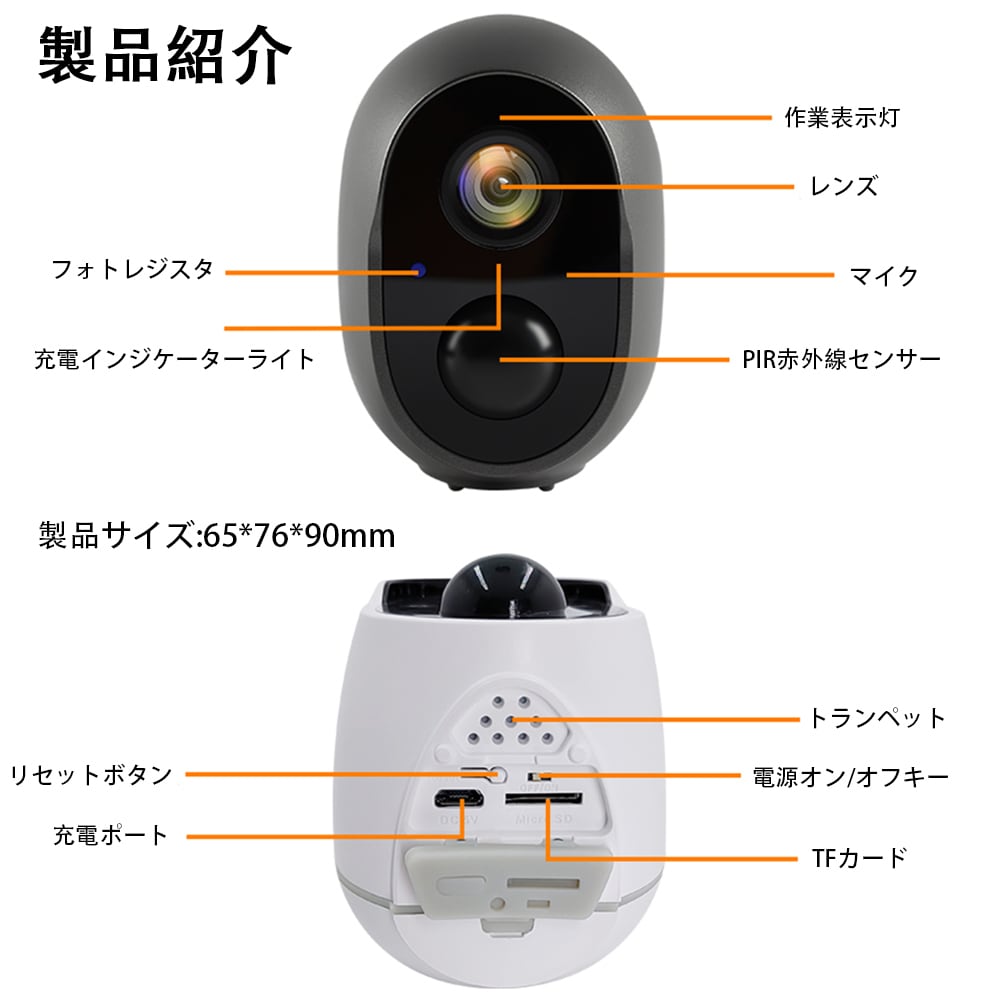 製品紹介

作業表示灯

レンズ

フォトレジスタ

マイク

充電インジケーターライト

PIR赤外線センサー

製品サイズ:65*76*90mm

トランペット

リセットボタン

電源オン/オフキー

OFF/ON

充電ポート

DC 5V

Micro SD

TFカード