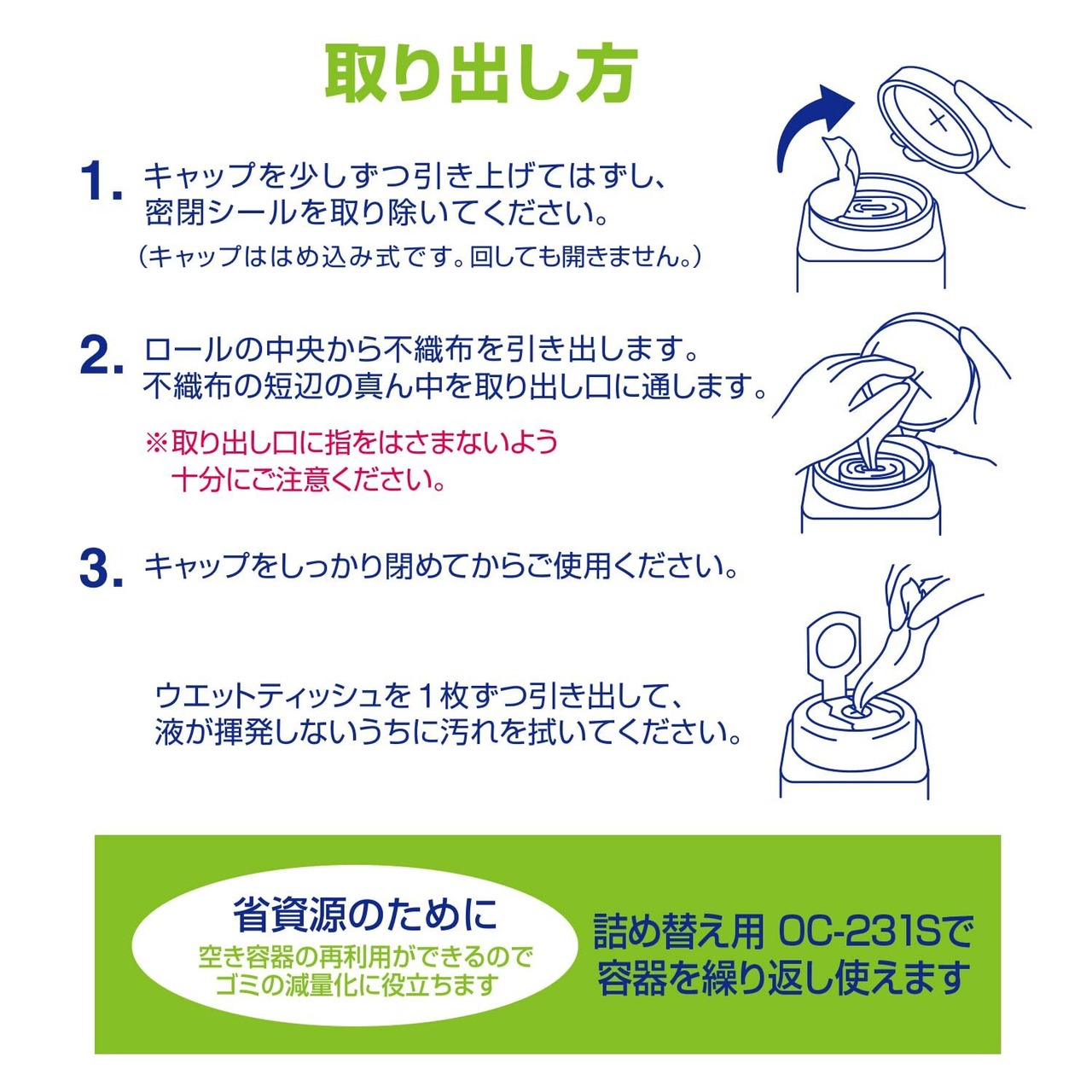 取り出し方

1. キャップを少しずつ引き上げてはずし、密閉シールを取り除いてください。
（キャップははめ込み式です。回しても開きません。）

2. ロールの中央から不織布を引き出します。不織布の短辺の真ん中を取り出し口に通します。
※取り出し口に指をはさまないよう十分にご注意ください。

3. キャップをしっかり閉めてからご使用ください。

ウエットティッシュを１枚ずつ引き出して、液が揮発しないうちに汚れを拭いてください。

省資源のために
空き容器の再利用ができるのでゴミの減量化に役立ちます

詰め替え用 OC-231Sで容器を繰り返し使えます