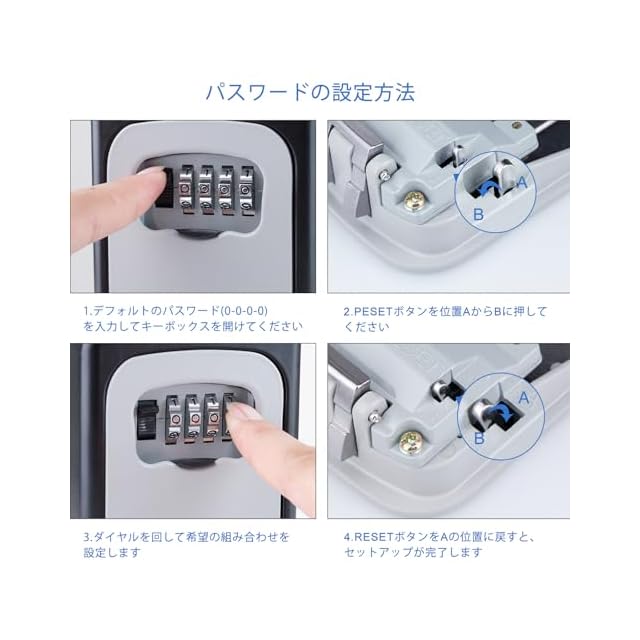 パスワードの設定方法

A

B

1.デフォルトのパスワード(0-0-0-0)を入力してキーボックスを開けてください

2.PESETボタンを位置AからBに押してください

A

B

3.ダイヤルを回して希望の組み合わせを設定します

4.RESETボタンをAの位置に戻すと、セットアップが完了します