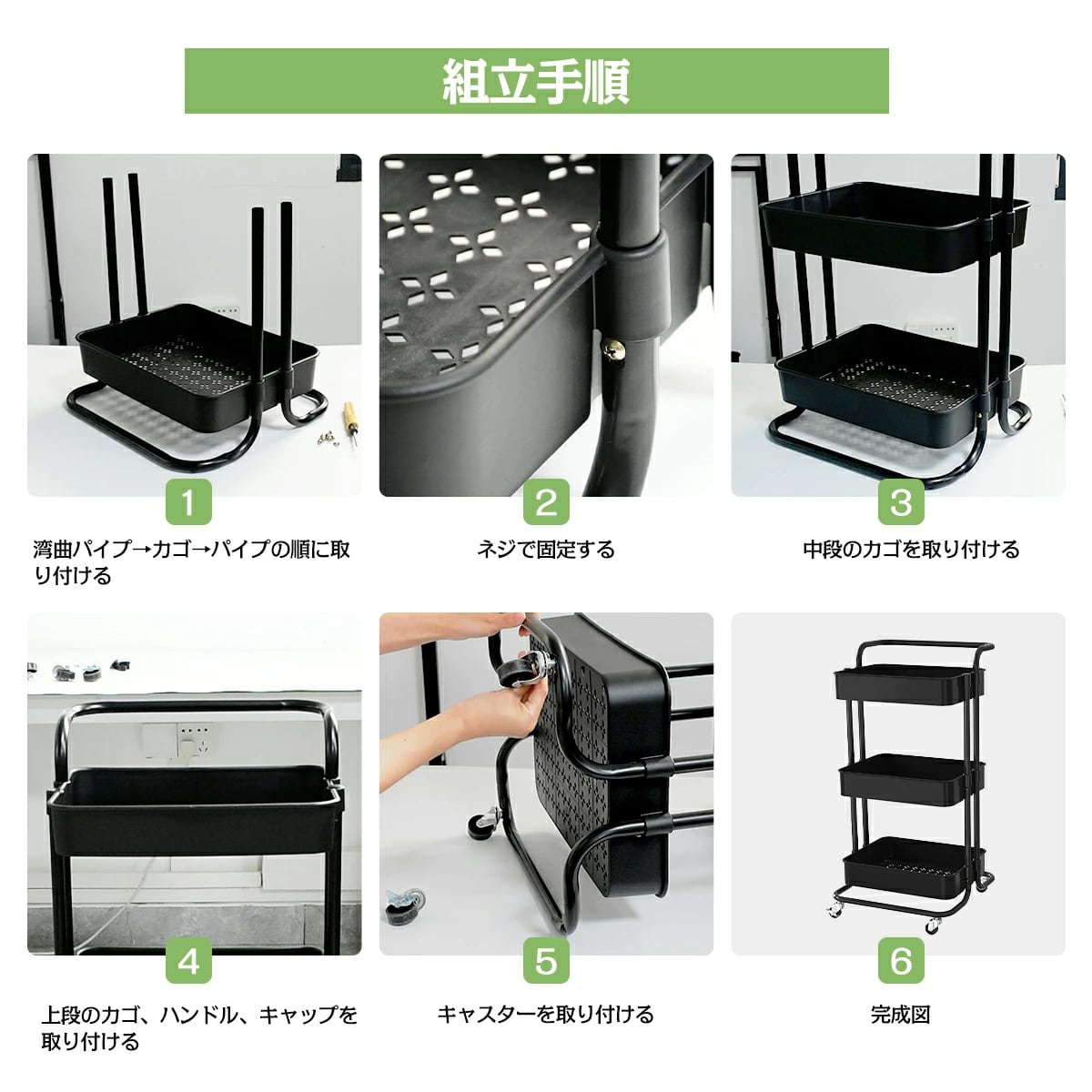 組立手順

1

湾曲パイプ→カゴ→パイプの順に取り付ける

2

ネジで固定する

3

中段のカゴを取り付ける

4

上段のカゴ、ハンドル、キャップを取り付ける

5

キャスターを取り付ける

6

完成図