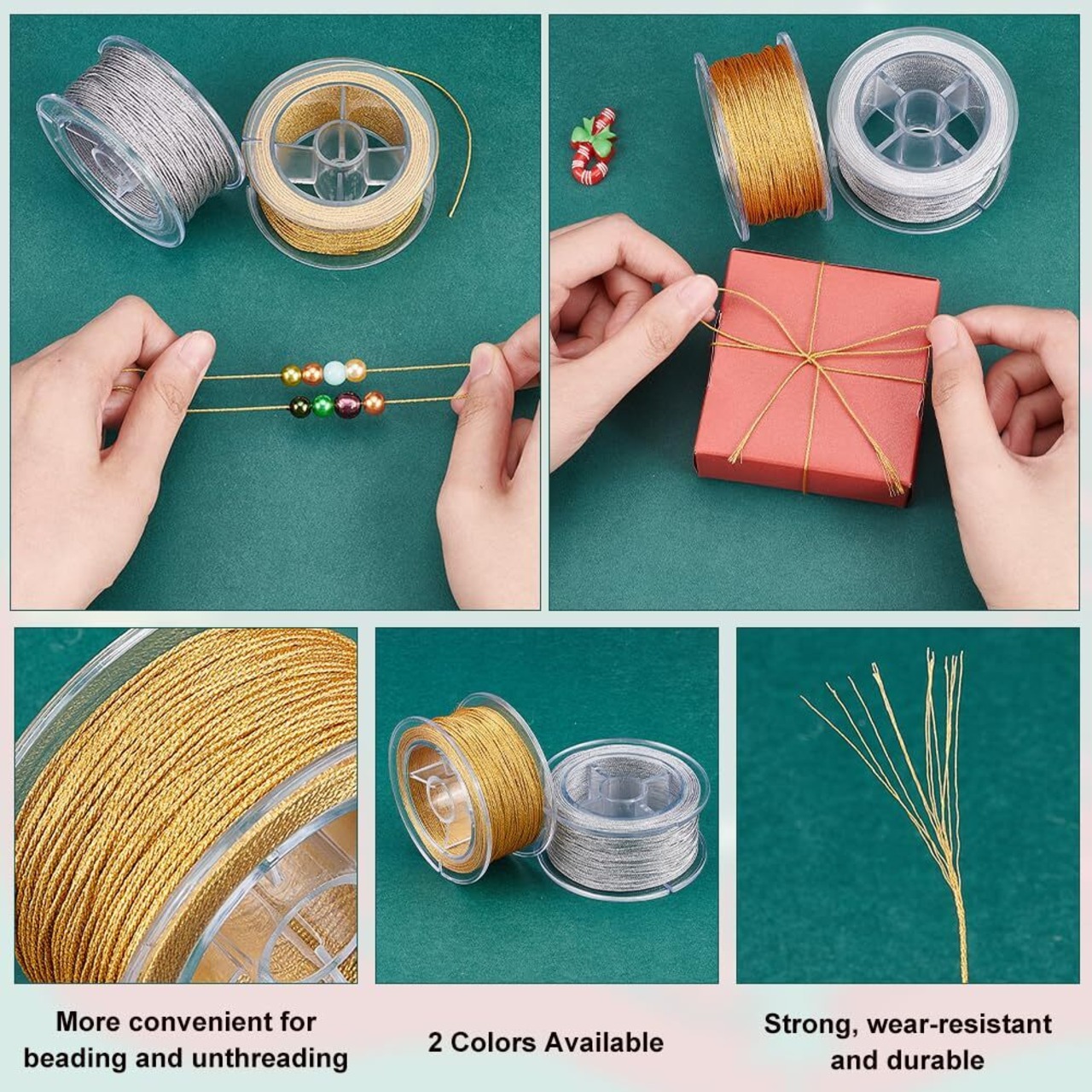 More convenient for beading and unthreading

2 Colors Available

Strong, wear-resistant and durable