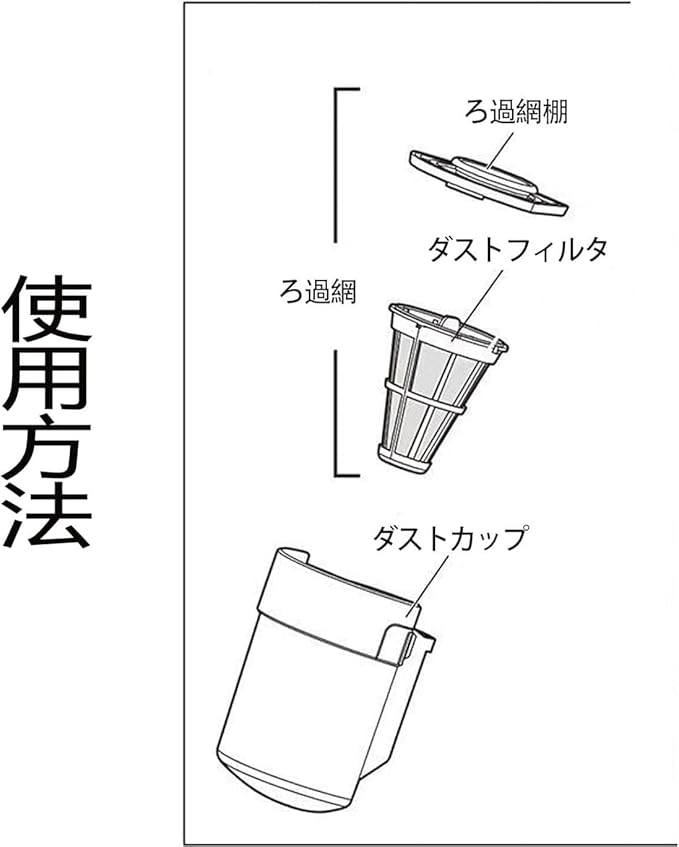 使用方法

ろ過網棚

ダストフィルタ

ろ過網

ダストカップ