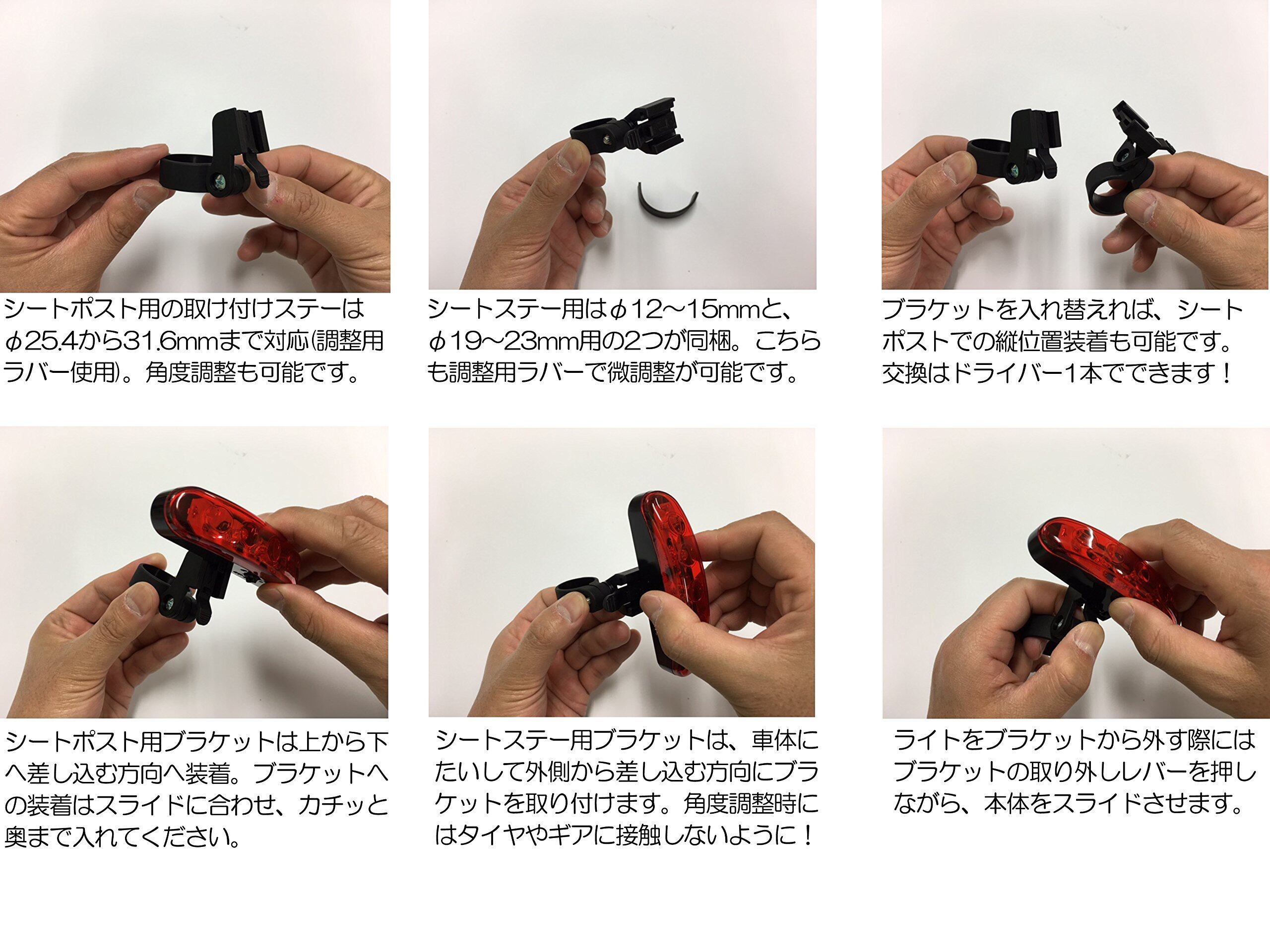 シートポスト用の取け付けステーはφ25.4から31.6mmまで対応(調整用ラバー使用)。角度調整も可能です。

シートステー用はφ12～15mmと、φ19～23mm用の2つが同梱。こちらも調整用ラバーで微調整が可能です。

ブラケットを入れ替えれば、シートポストでの縦位置装着も可能です。交換はドライバー1本でできます！

シートポスト用ブラケットは上から下へ差し込む方向へ装着。ブラケットへの装着はスライドに合わせ、カチッと奥まで入れてください。

シートステー用ブラケットは、車体にたいして外側から差し込む方向にブラケットを取り付けます。角度調整時にはタイヤやギアに接触しないように！

ライトをブラケットから外す際にはブラケットの取り外しレバーを押しながら、本体をスライドさせます。