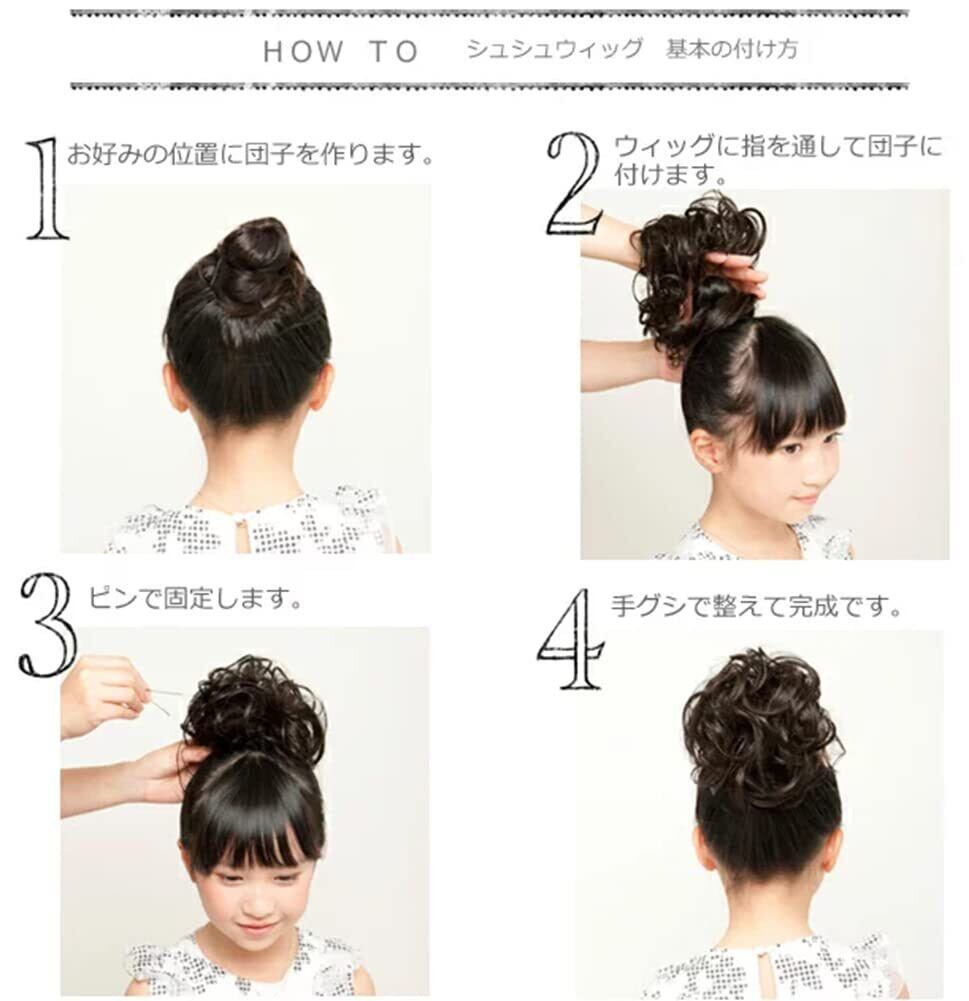 HOW TO シュシュウィッグ 基本の付け方

1 お好みの位置に団子を作ります。

2 ウィッグに指を通して団子に付けます。

3 ピンで固定します。

4 手グシで整えて完成です。