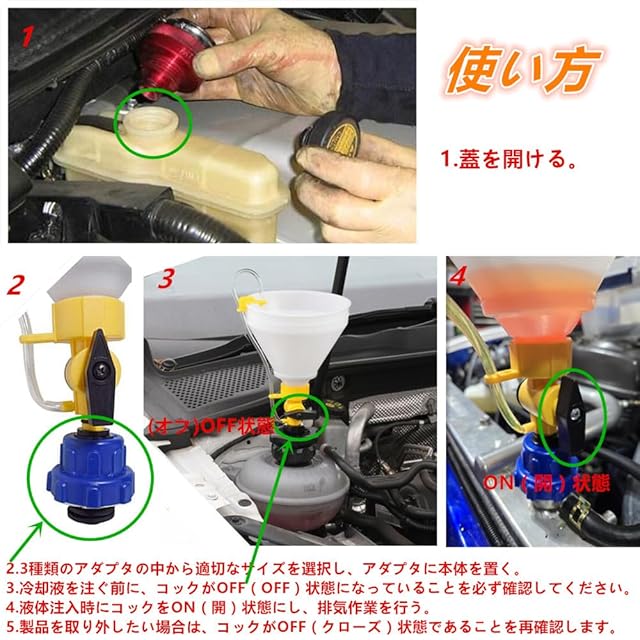 1

使い方

1.蓋を開ける。

2

3

4

(オフ)OFF状態

ON(開)状態

2.3種類のアダプタの中から適切なサイズを選択し、アダプタに本体を置く。
3.冷却液を注ぐ前に、コックがOFF(OFF)状態になっていることを必ず確認してください。
4.液体注入時にコックをON(開)状態にし、排気作業を行う。
5.製品を取り外したい場合は、コックがOFF(クローズ)状態であることを再確認します。